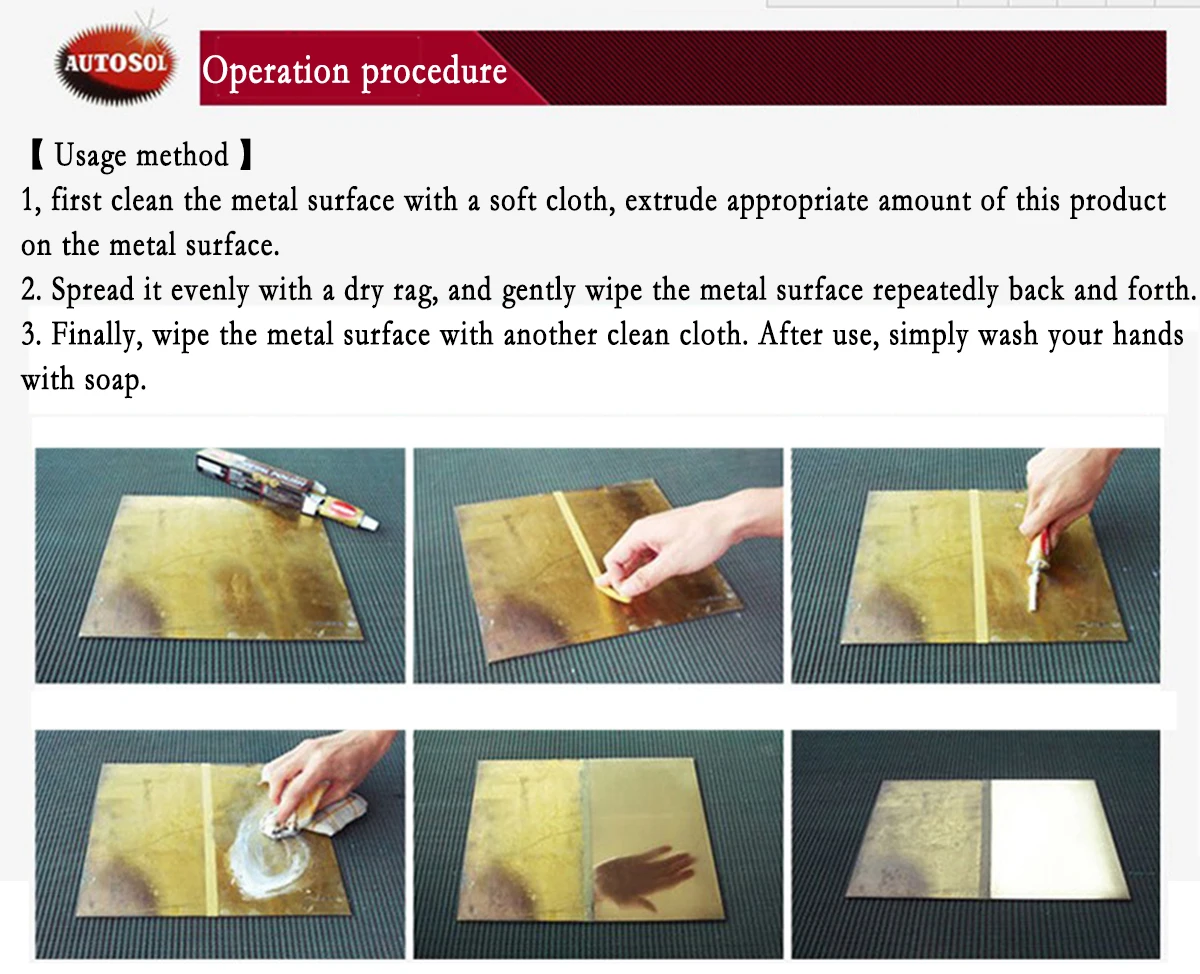 AUTOSOL

Operation procedure

【 Usage method 】
1, first clean the metal surface with a soft cloth, extrude appropriate amount of this product on the metal surface.
2. Spread it evenly with a dry rag, and gently wipe the metal surface repeatedly back and forth.
3. Finally, wipe the metal surface with another clean cloth. After use, simply wash your hands with soap.