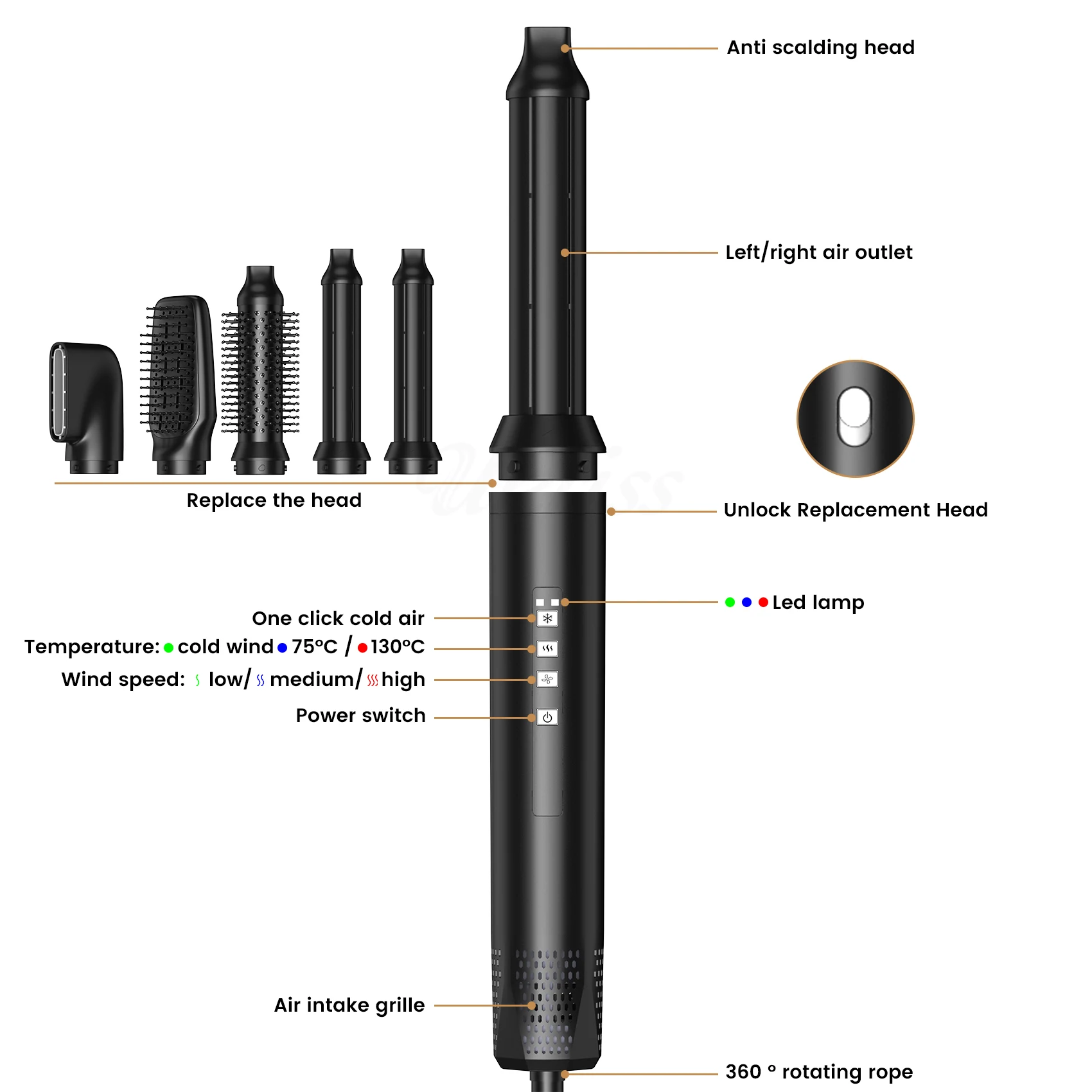 Anti scalding head

Left/right air outlet

Replace the head

Unlock Replacement Head

Led lamp

One click cold air

Temperature: cold wind 75°C / 130°C

Wind speed: low/ medium/ high

Power switch

Air intake grille

360 ° rotating rope