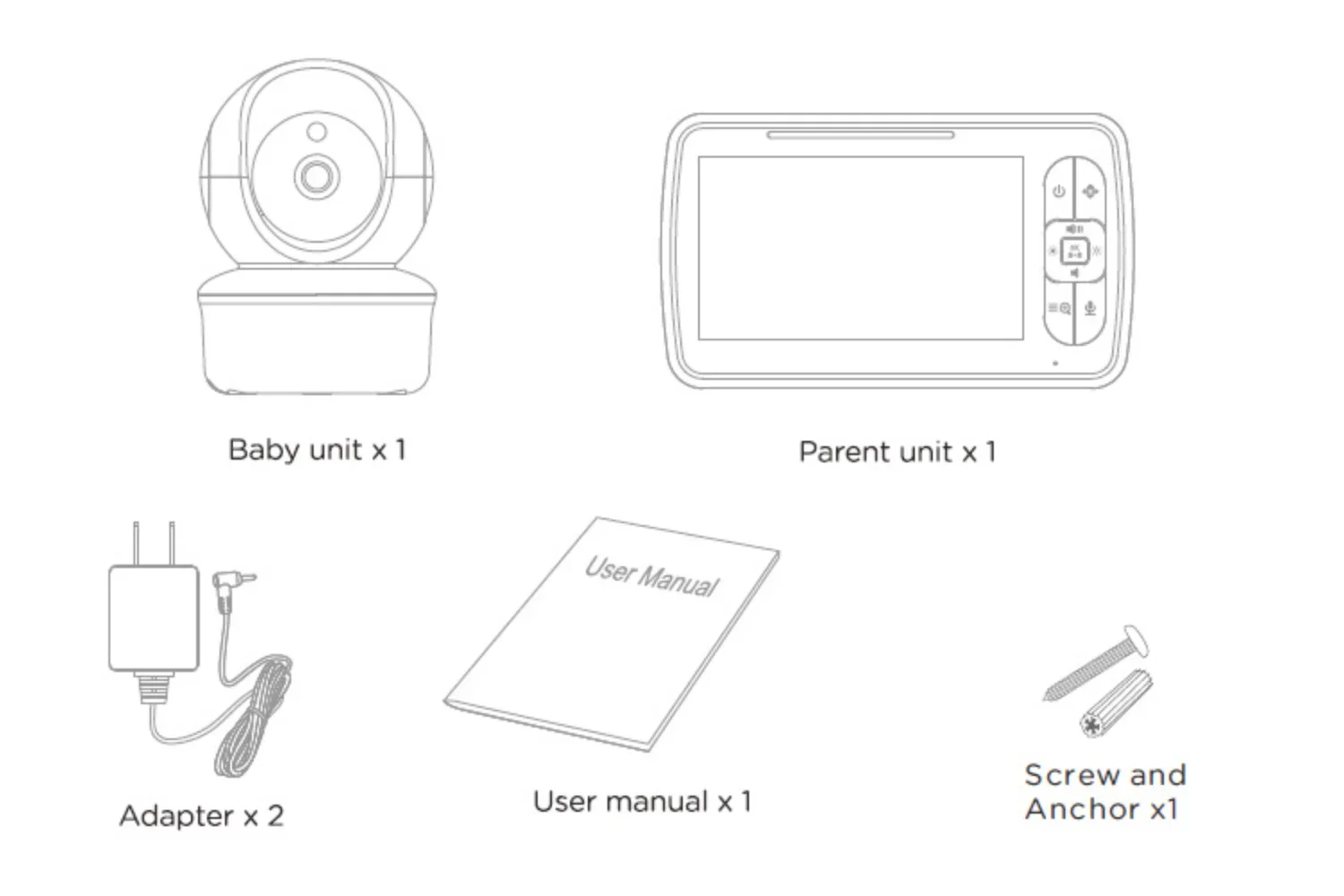 Baby unit x 1

Parent unit x 1

User Manual

Adapter x 2

User manual x 1

Screw and Anchor x1