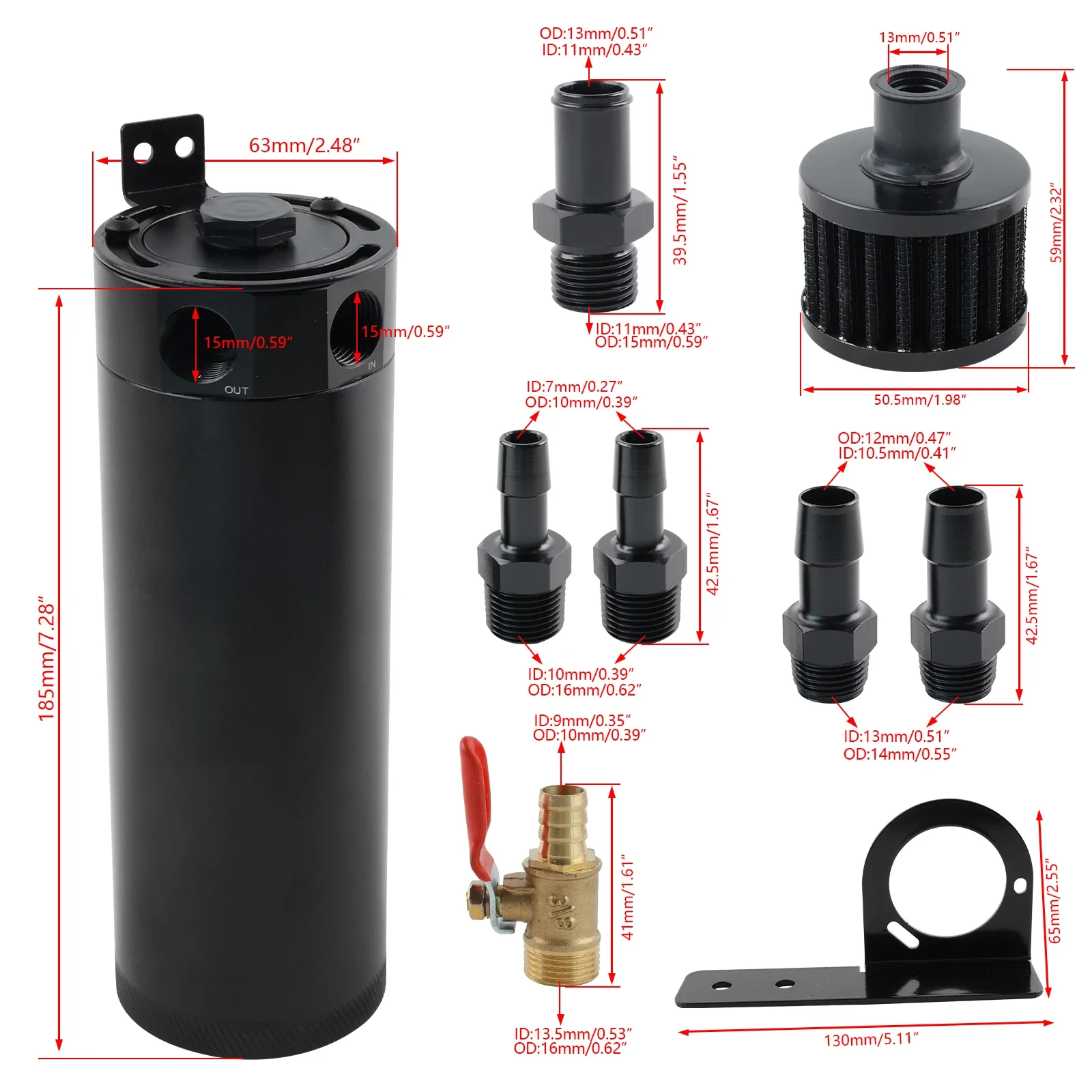 63mm/2.48″

185mm/7.28″

15mm/0.59″

15mm/0.59″

OUT

IN

OD:13mm/0.51″
ID:11mm/0.43″

39.5mm/1.55″

ID:11mm/0.43″
OD:15mm/0.59″

13mm/0.51″

59mm/2.32″

50.5mm/1.98″

ID:7mm/0.27″
OD:10mm/0.39″

42.5mm/1.67″

ID:10mm/0.39″
OD:16mm/0.62″

OD:12mm/0.47″
ID:10.5mm/0.41″

42.5mm/1.67″

ID:13mm/0.51″
OD:14mm/0.55″

ID:9mm/0.35″
OD:10mm/0.39″

41mm/1.61″

3/8

ID:13.5mm/0.53″
OD:16mm/0.62″

65mm/2.55″

130mm/5.11″