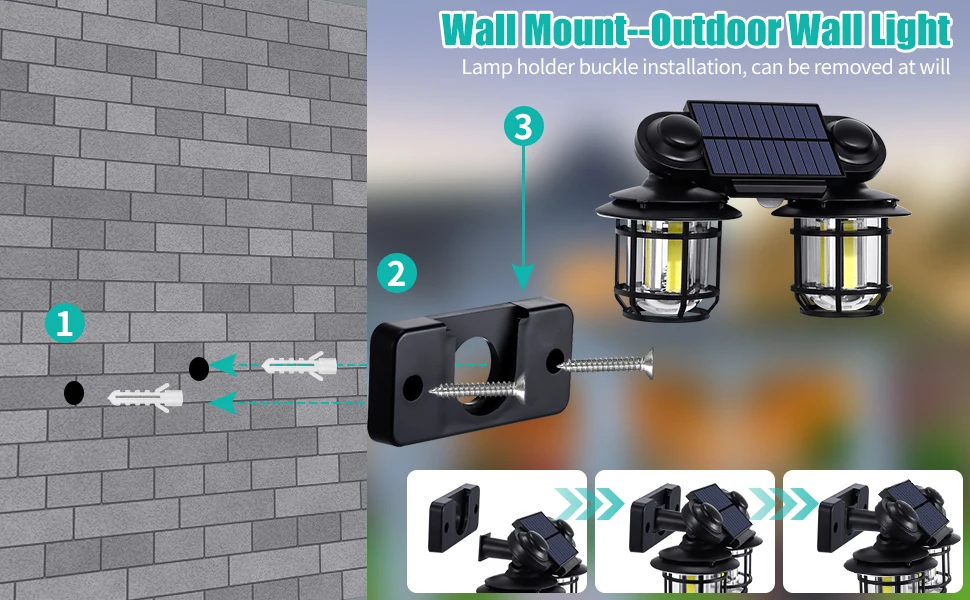 Wall Mount--Outdoor Wall Light
Lamp holder buckle installation, can be removed at will

3

2

1