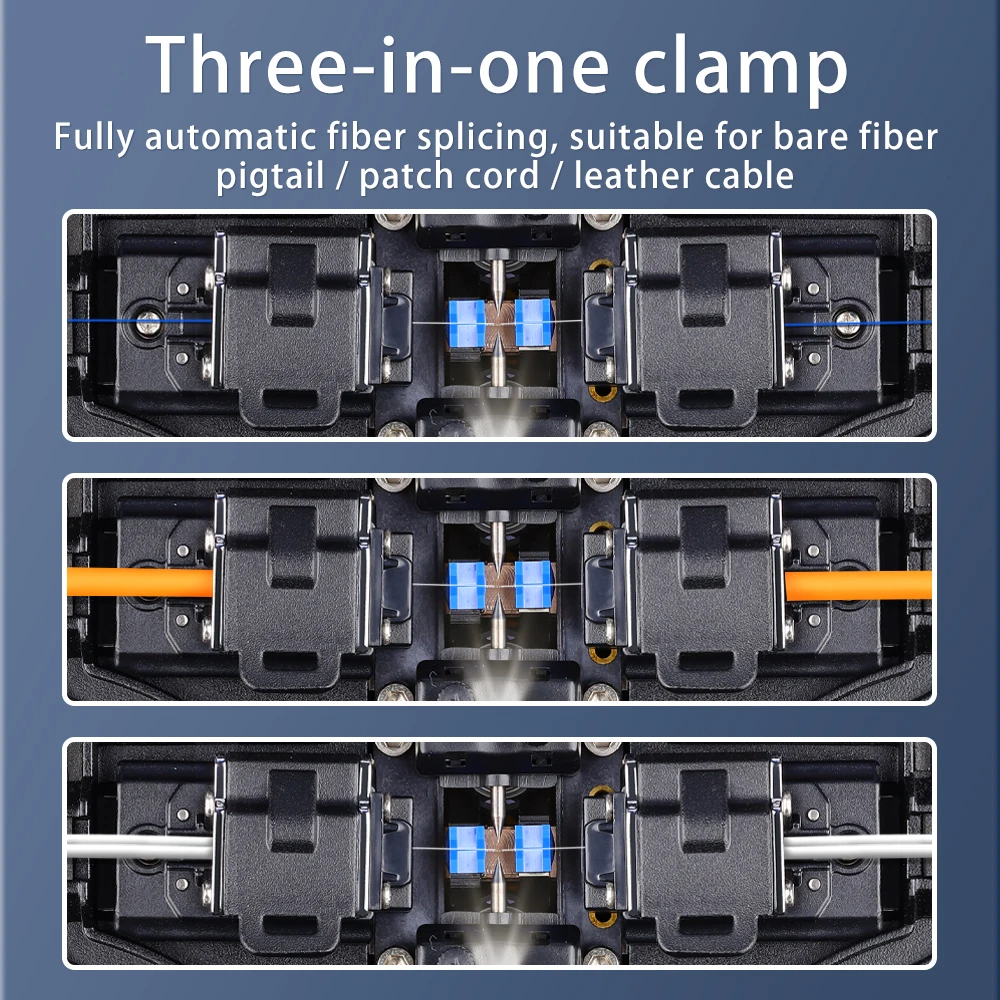 Three-in-one clamp

Fully automatic fiber splicing, suitable for bare fiber pigtail / patch cord / leather cable