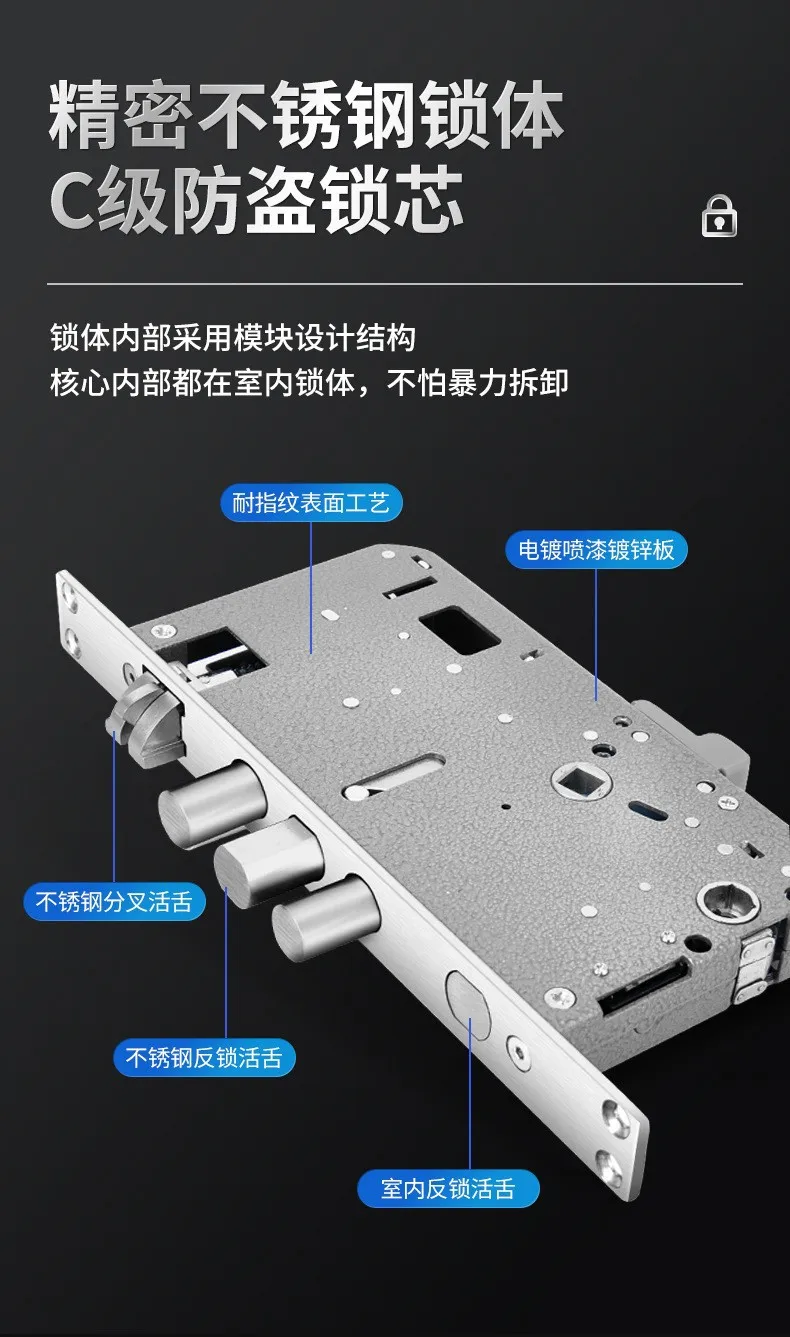 精密不锈钢锁体
C级防盗锁芯

锁体内部采用模块设计结构
核心内部都在室内锁体，不怕暴力拆卸

耐指纹表面工艺

电镀喷漆镀锌板

不锈钢分叉活舌

不锈钢反锁活舌

室内反锁活舌