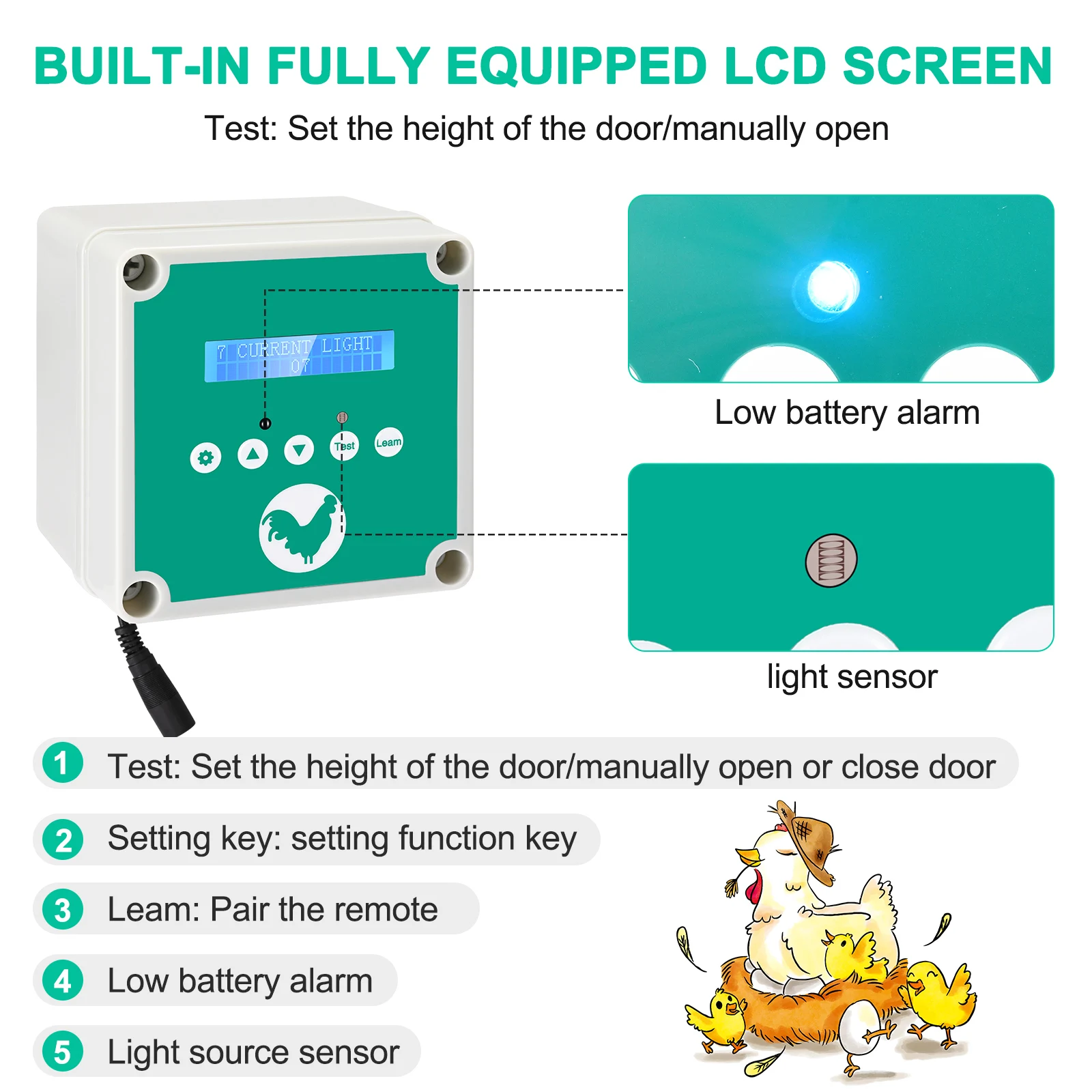 BUILT-IN FULLY EQUIPPED LCD SCREEN

Test: Set the height of the door/manually open

7 CURRENT LIGHT
07

Test

Leam

Low battery alarm

light sensor

1 Test: Set the height of the door/manually open or close door

2 Setting key: setting function key

3 Leam: Pair the remote

4 Low battery alarm

5 Light source sensor