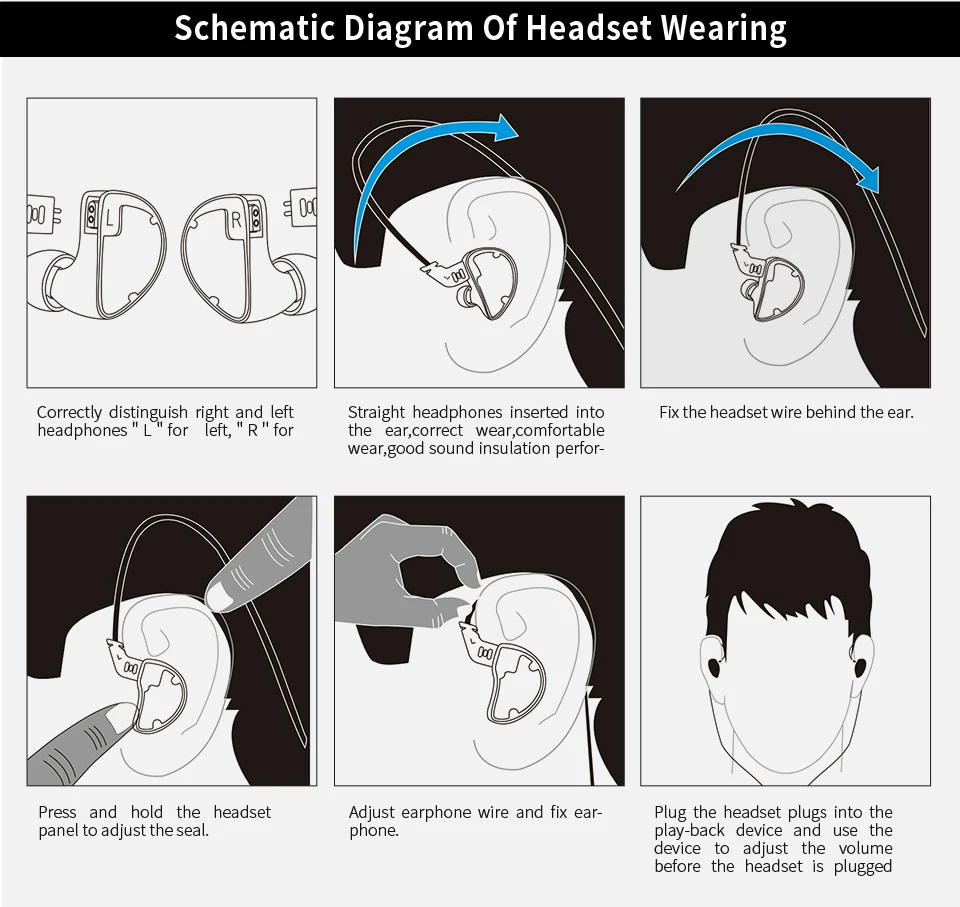 Schematic Diagram Of Headset Wearing

L

R

Correctly distinguish right and left headphones " L " for left, " R " for

Straight headphones inserted into the ear,correct wear,comfortable wear,good sound insulation perfor-

Fix the headset wire behind the ear.

Press and hold the headset panel to adjust the seal.

Adjust earphone wire and fix earphone.

Plug the headset plugs into the play-back device and use the device to adjust the volume before the headset is plugged