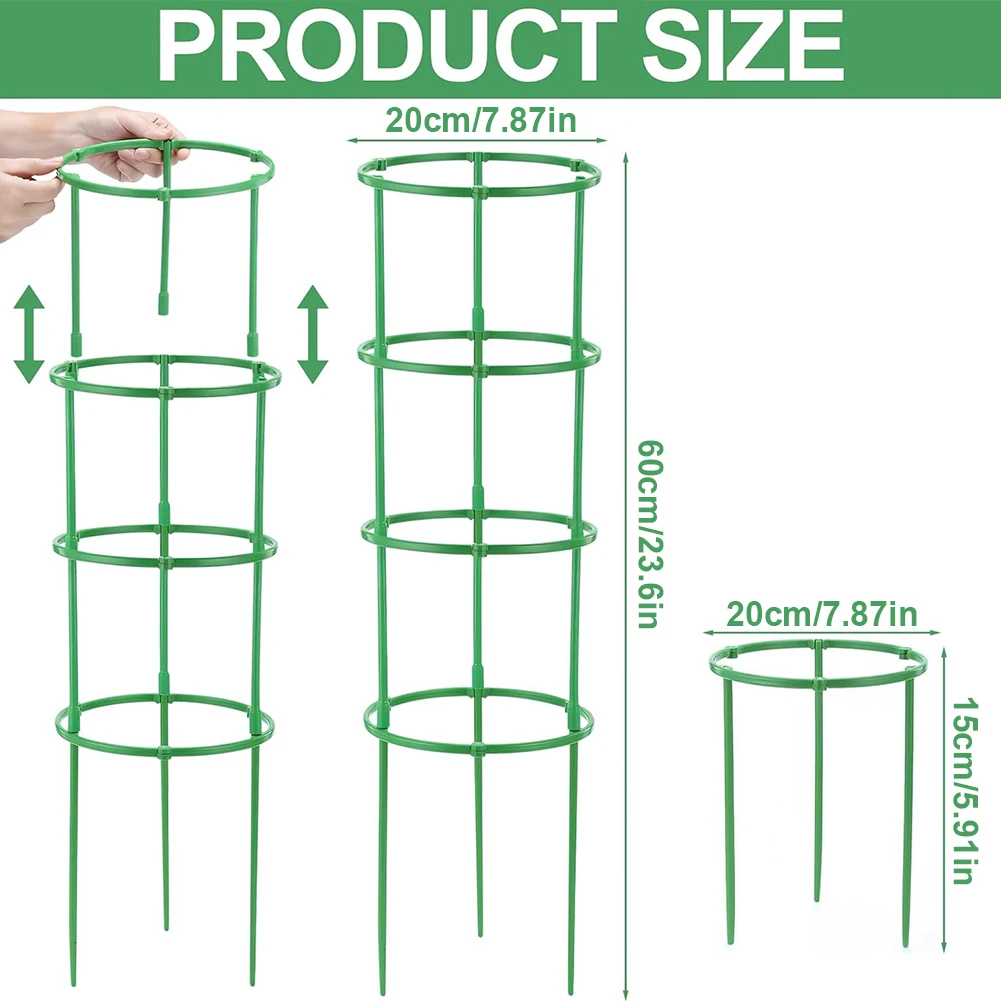 PRODUCT SIZE

20cm/7.87in

60cm/23.6in

20cm/7.87in

15cm/5.91in