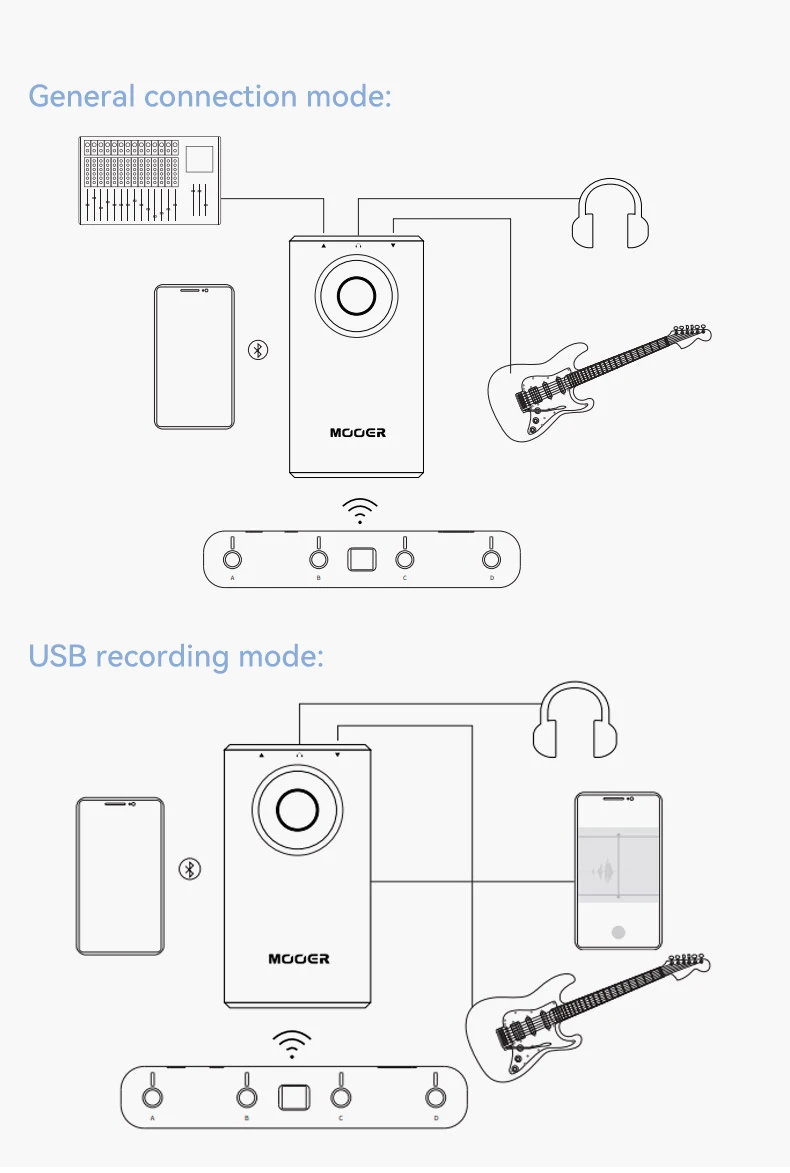 General connection mode:

MOOER

A B C D

USB recording mode:

MOOER

A B C D