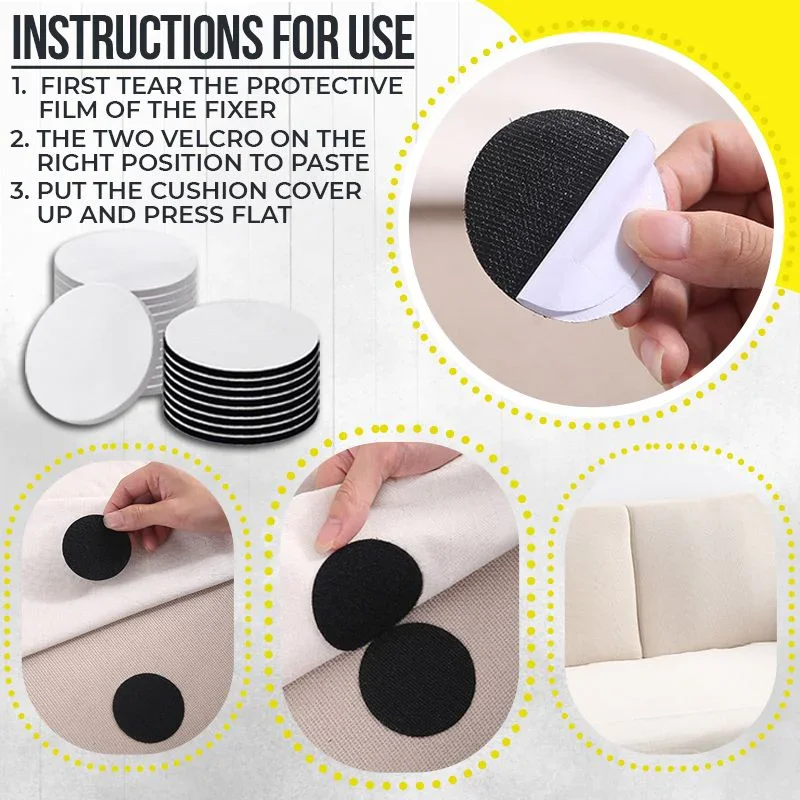 INSTRUCTIONS FOR USE

1. FIRST TEAR THE PROTECTIVE FILM OF THE FIXER
2. THE TWO VELCRO ON THE RIGHT POSITION TO PASTE
3. PUT THE CUSHION COVER UP AND PRESS FLAT