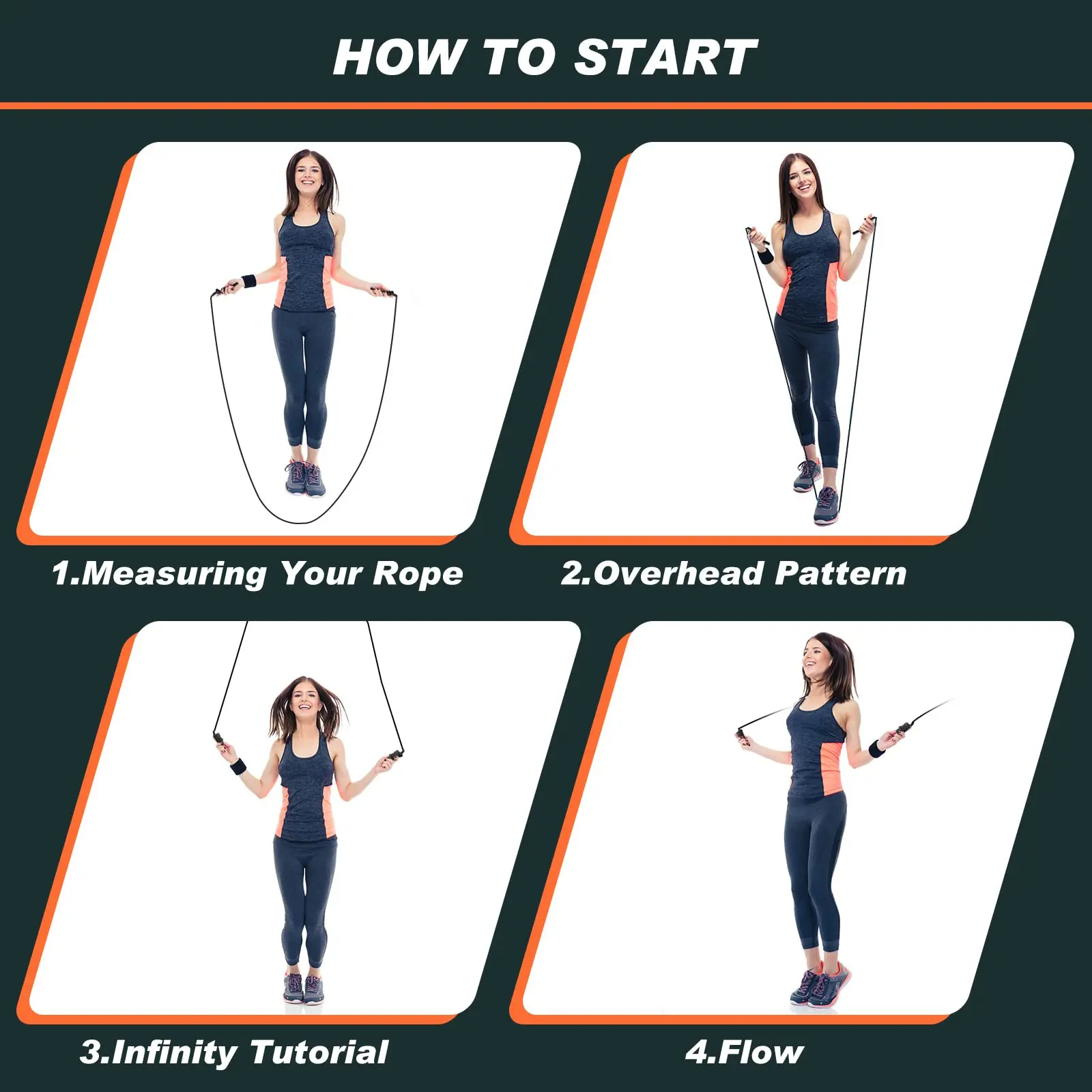 HOW TO START

1.Measuring Your Rope

2.Overhead Pattern

3.Infinity Tutorial

4.Flow