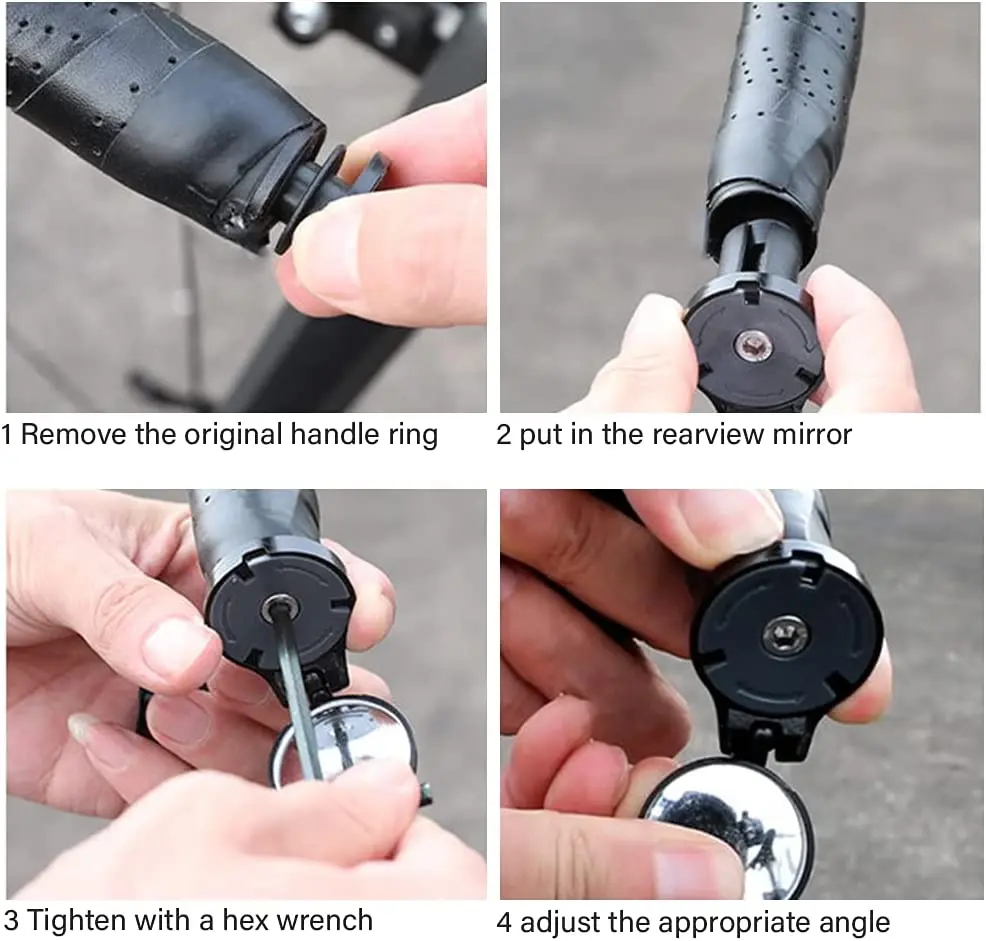 1 Remove the original handle ring

2 put in the rearview mirror

3 Tighten with a hex wrench

4 adjust the appropriate angle