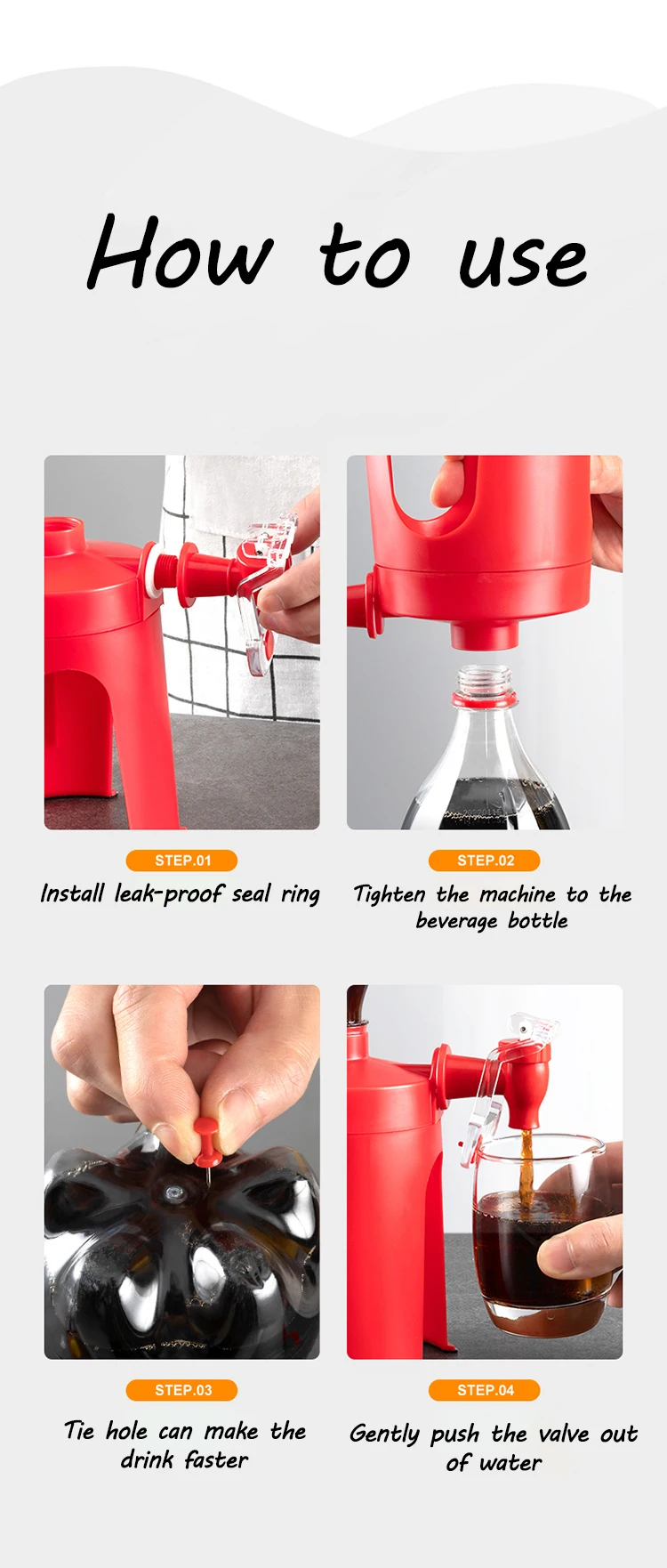 How to use

STEP.01
Install leak-proof seal ring

STEP.02
Tighten the machine to the beverage bottle

STEP.03
Tie hole can make the drink faster

STEP.04
Gently push the valve out of water