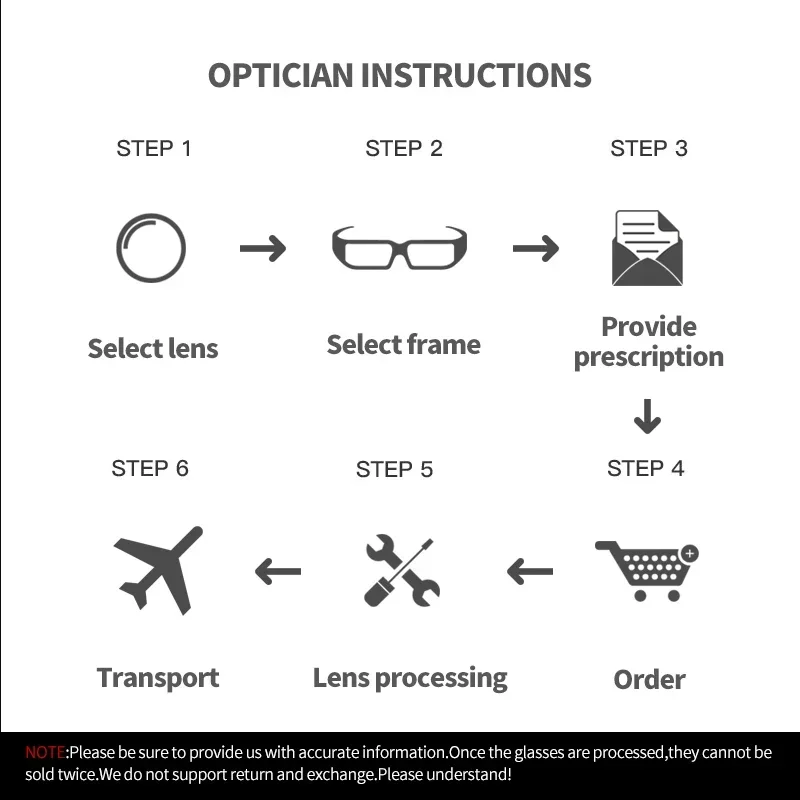 OPTICIAN INSTRUCTIONS

STEP 1

Select lens

STEP 2

Select frame

STEP 3

Provide prescription

STEP 4

Order

STEP 5

Lens processing

STEP 6

Transport

NOTE:Please be sure to provide us with accurate information.Once the glasses are processed,they cannot be sold twice.We do not support return and exchange.Please understand!