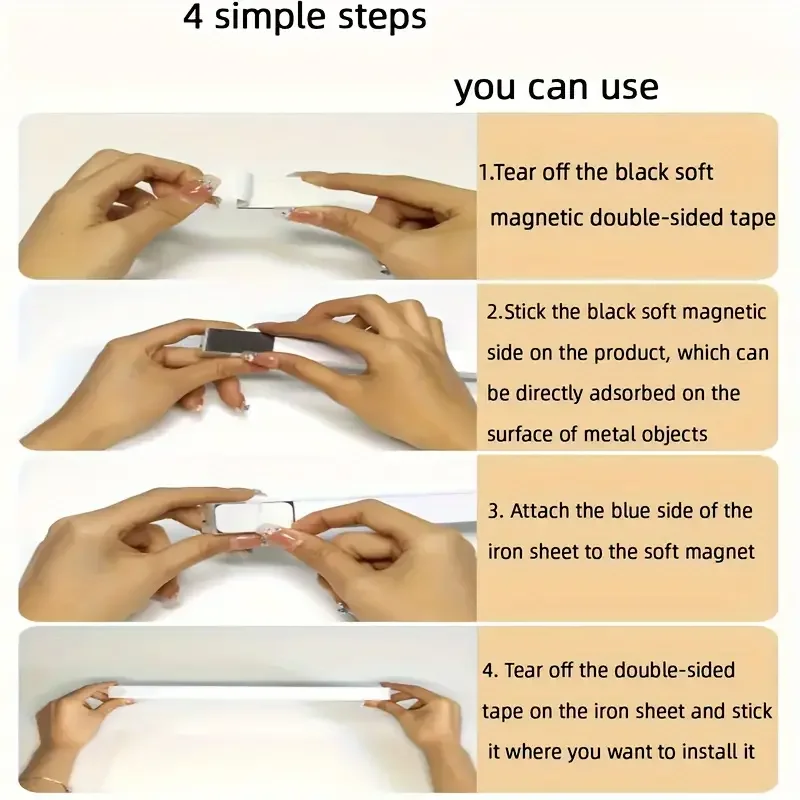 4 simple steps

you can use

1.Tear off the black soft magnetic double-sided tape

2.Stick the black soft magnetic side on the product, which can be directly adsorbed on the surface of metal objects

3. Attach the blue side of the iron sheet to the soft magnet

4. Tear off the double-sided tape on the iron sheet and stick it where you want to install it