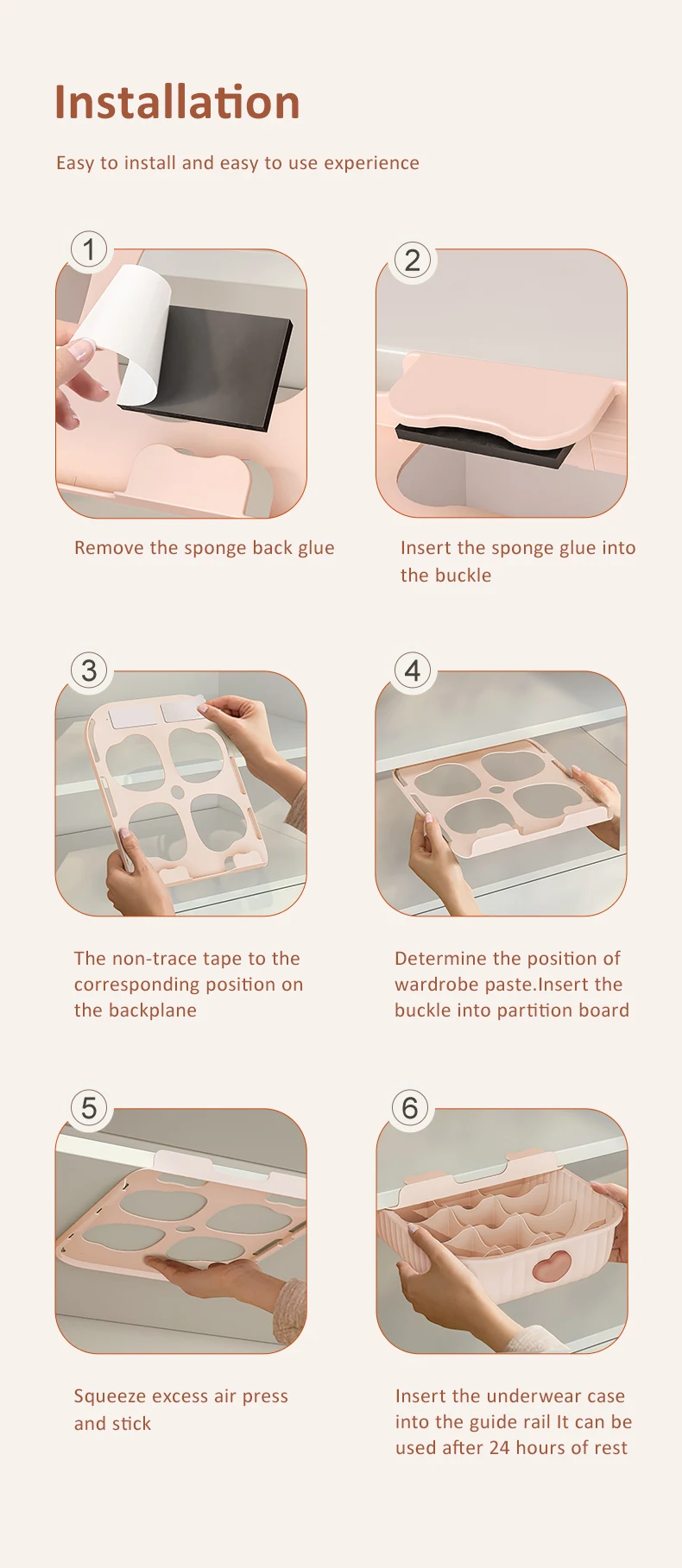 Installation

Easy to install and easy to use experience

1

Remove the sponge back glue

2

Insert the sponge glue into the buckle

3

The non-trace tape to the corresponding position on the backplane

4

Determine the position of wardrobe paste.Insert the buckle into partition board

5

Squeeze excess air press and stick

6

Insert the underwear case into the guide rail It can be used after 24 hours of rest