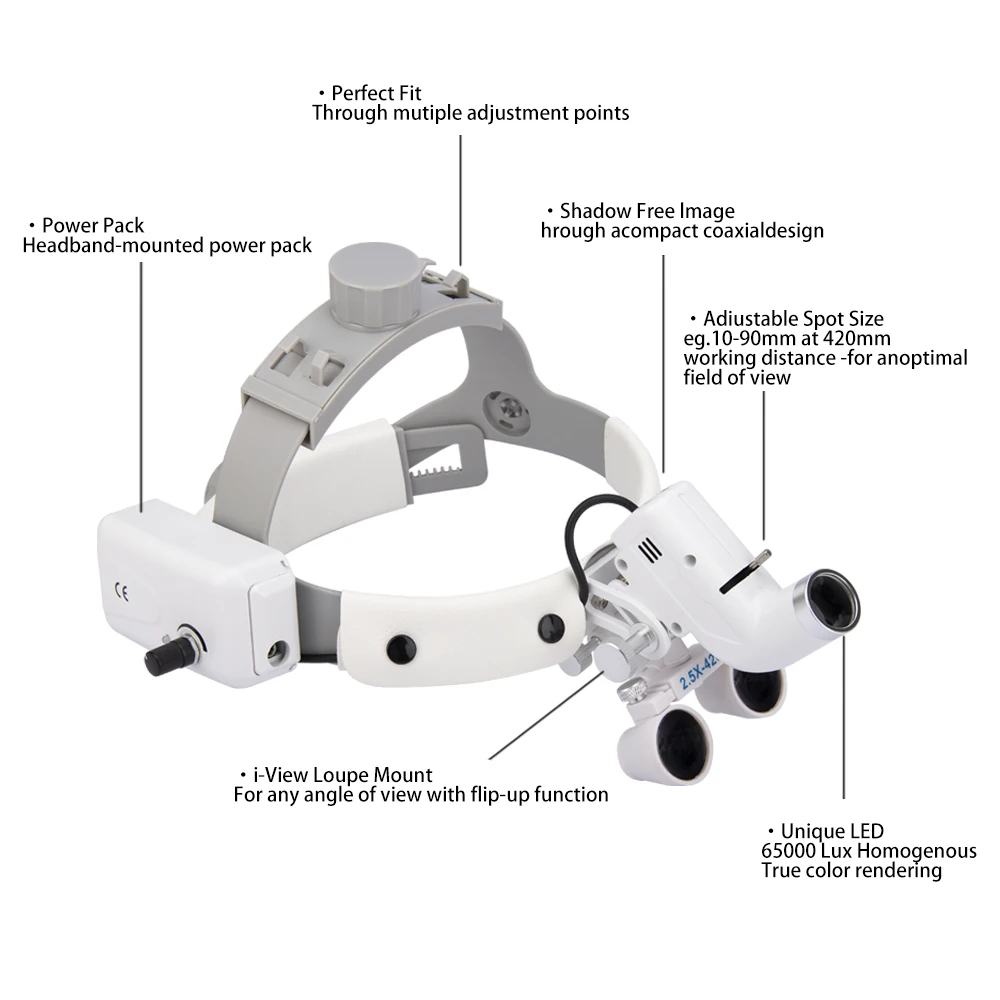 ・Perfect Fit
Through mutiple adjustment points

・Power Pack
Headband-mounted power pack

・Shadow Free Image
hrough acompact coaxialdesign

・Adiustable Spot Size
eg.10-90mm at 420mm
working distance -for anoptimal
field of view

CE

2.5X-42

・i-View Loupe Mount
For any angle of view with flip-up function

・Unique LED
65000 Lux Homogenous
True color rendering