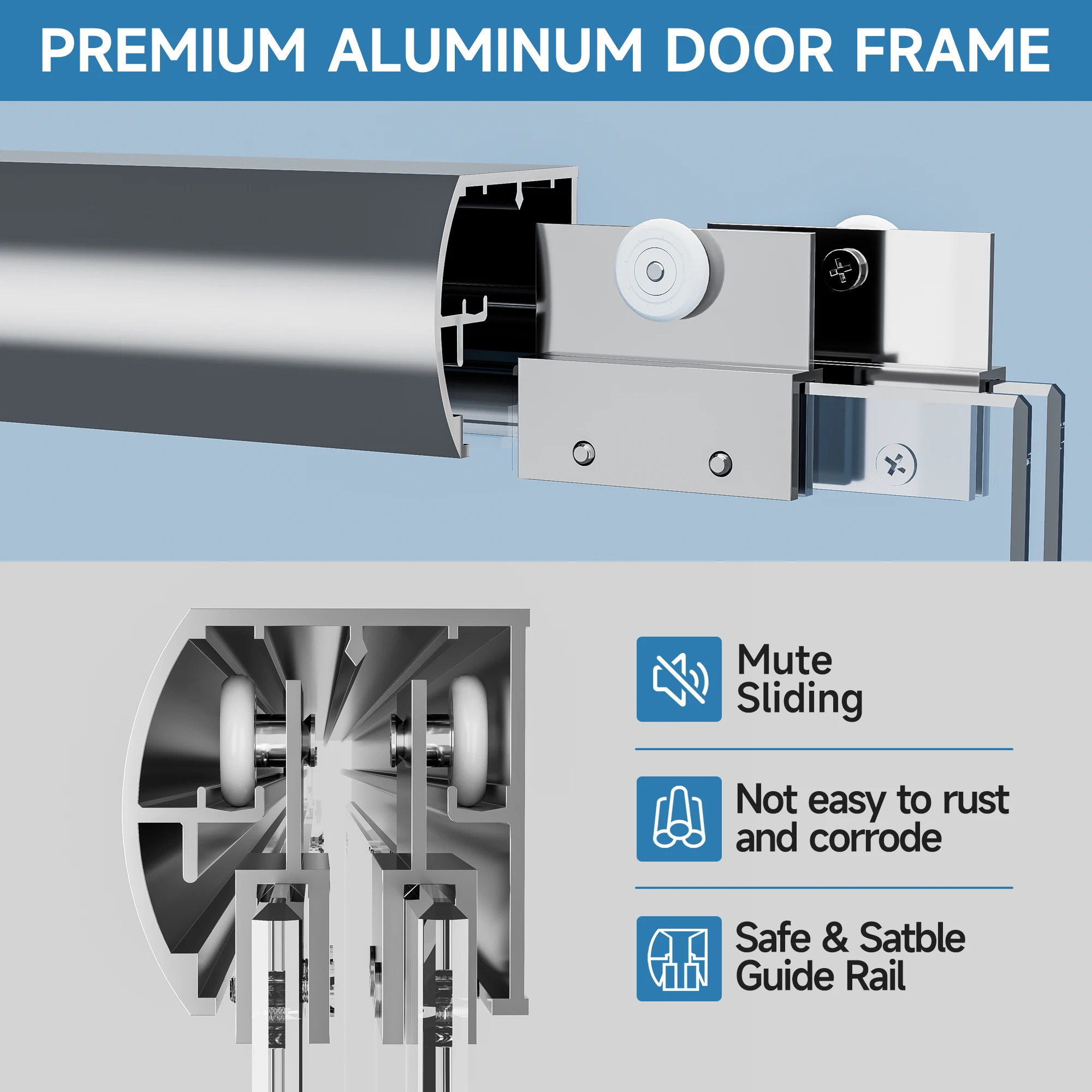 PREMIUM ALUMINUM DOOR FRAME

Mute Sliding

Not easy to rust and corrode

Safe & Satble Guide Rail