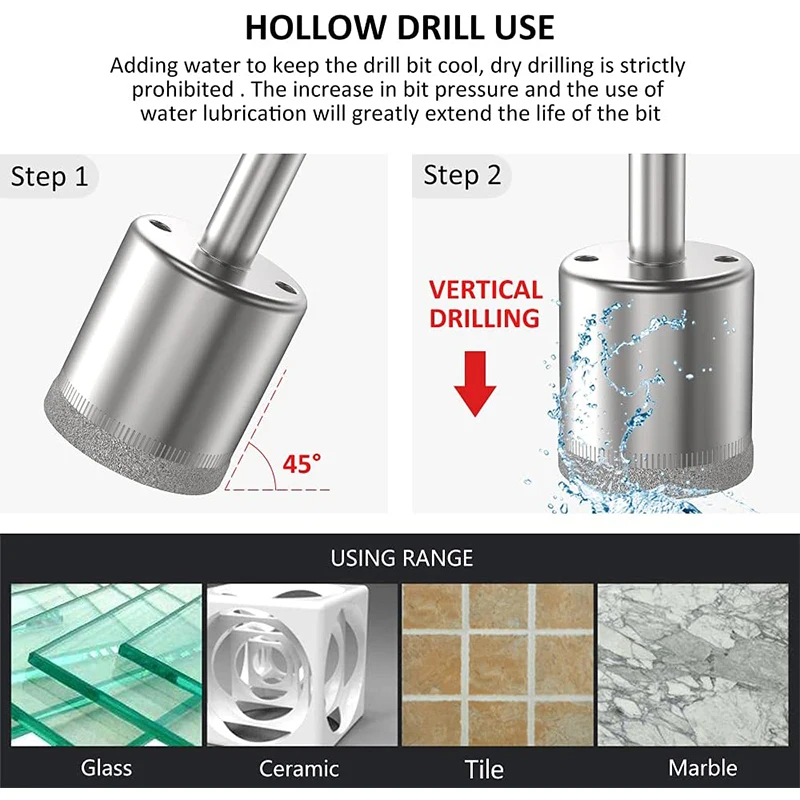 HOLLOW DRILL USE

Adding water to keep the drill bit cool, dry drilling is strictly prohibited . The increase in bit pressure and the use of water lubrication will greatly extend the life of the bit

Step 1

45°

Step 2

VERTICAL DRILLING

USING RANGE

Glass

Ceramic

Tile

Marble