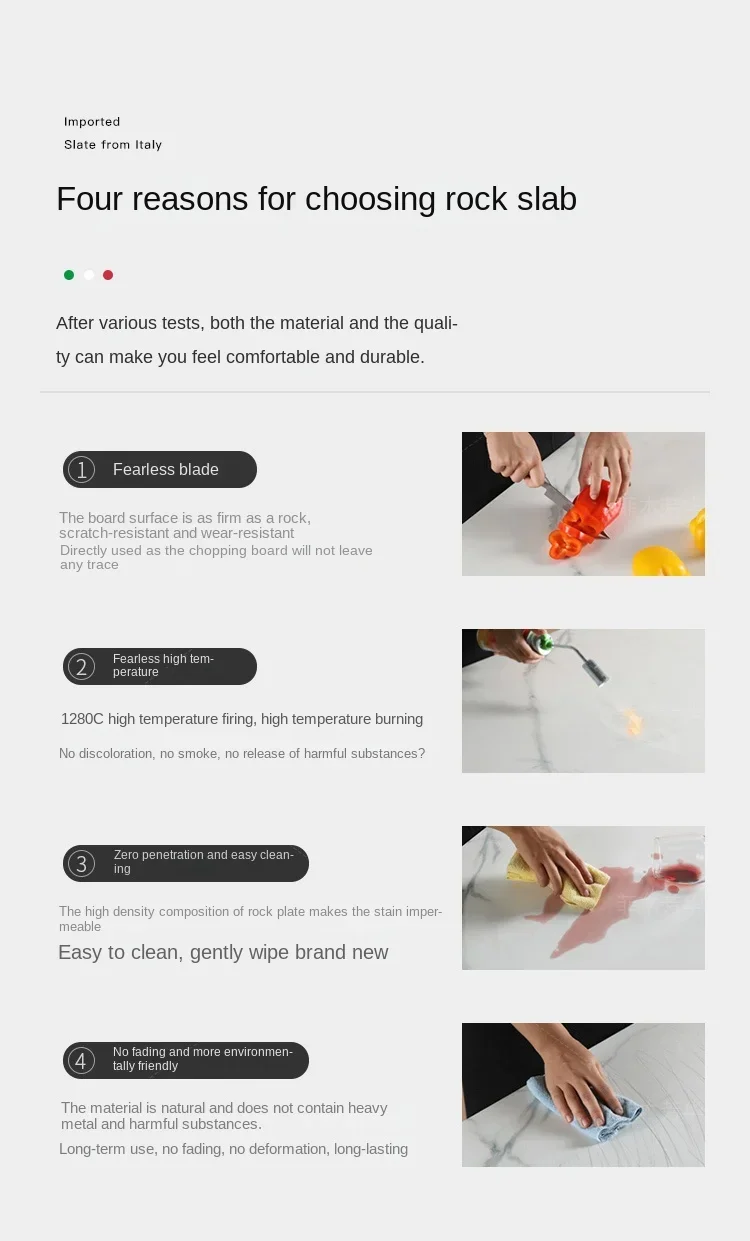 Imported
Slate from Italy

Four reasons for choosing rock slab

After various tests, both the material and the quality can make you feel comfortable and durable.

1 Fearless blade

The board surface is as firm as a rock, scratch-resistant and wear-resistant
Directly used as the chopping board will not leave any trace

2 Fearless high temperature

1280C high temperature firing, high temperature burning

No discoloration, no smoke, no release of harmful substances?

3 Zero penetration and easy cleaning

The high density composition of rock plate makes the stain impermeable
Easy to clean, gently wipe brand new

4 No fading and more environmentally friendly

The material is natural and does not contain heavy metal and harmful substances.
Long-term use, no fading, no deformation, long-lasting