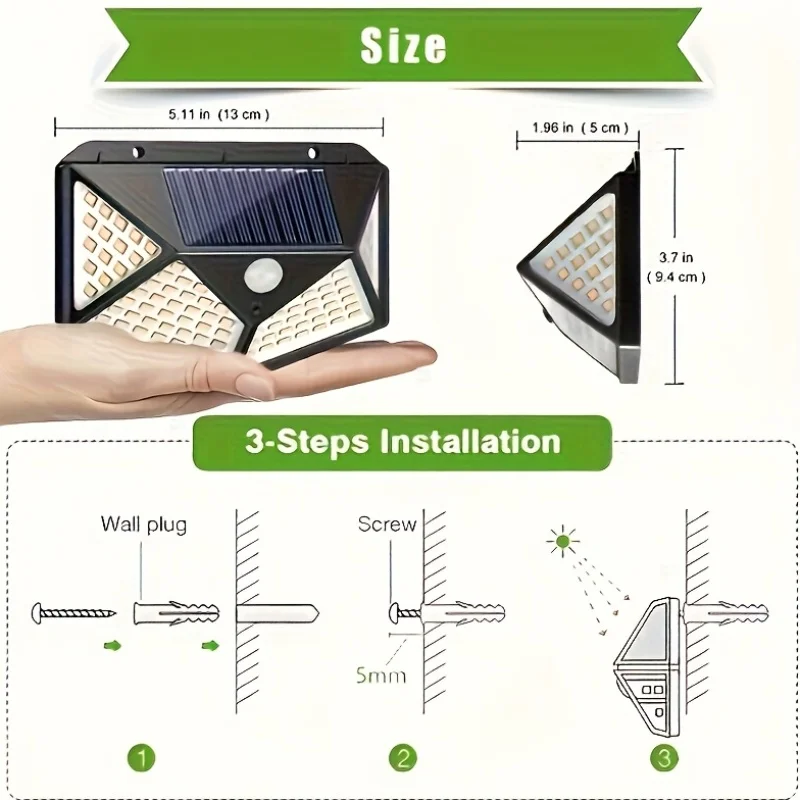 Size

5.11 in (13 cm)

1.96 in (5 cm)

3.7 in (9.4 cm)

3-Steps Installation

Wall plug

Screw

5mm

1

2

3