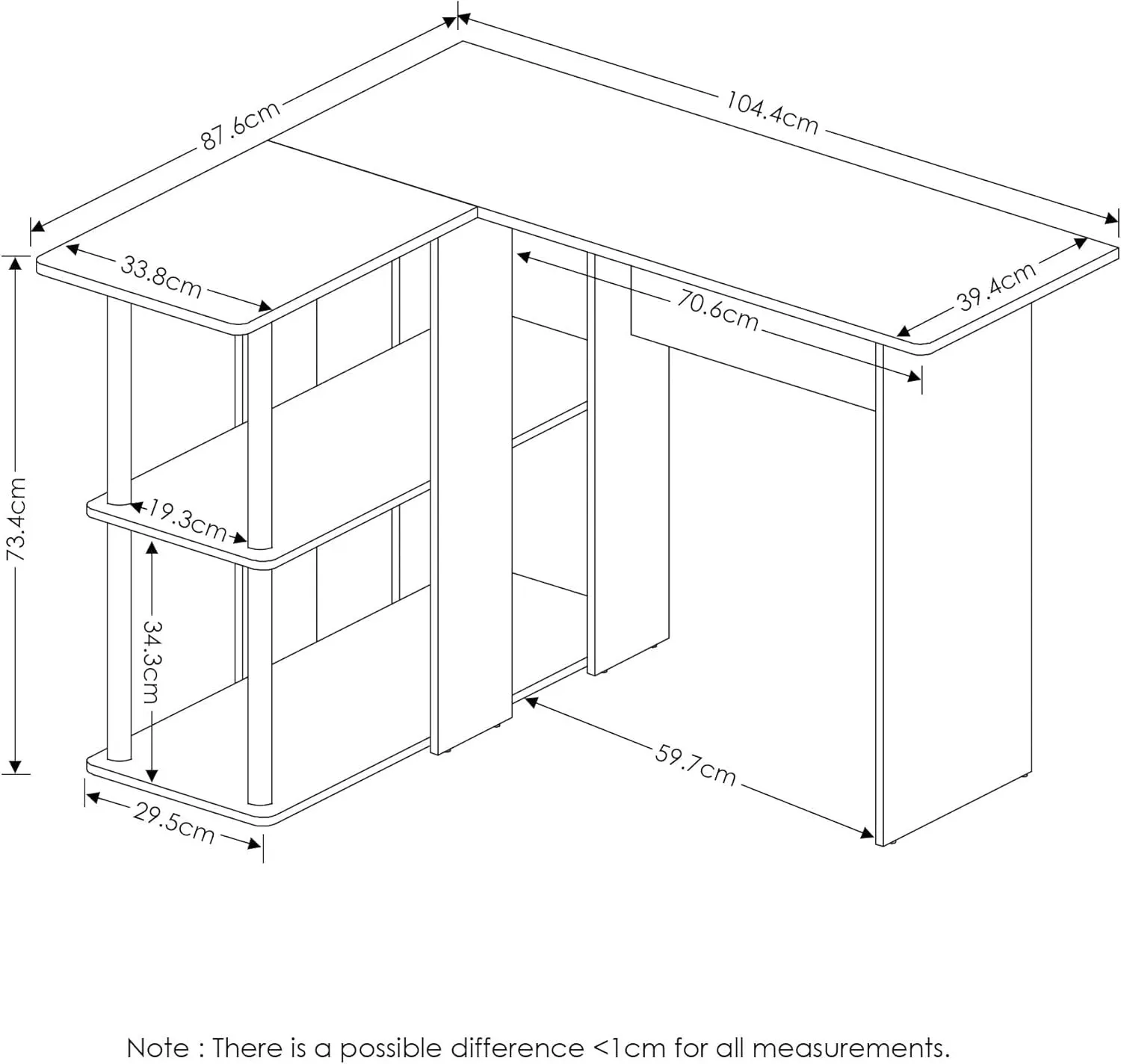 87.6cm

104.4cm

33.8cm

70.6cm

39.4cm

73.4cm

19.3cm

34.3cm

59.7cm

29.5cm

Note : There is a possible difference <1cm for all measurements.