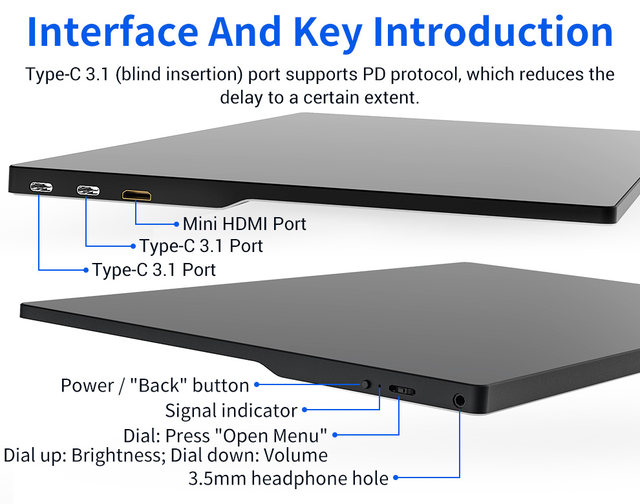 Interface And Key Introduction

Type-C 3.1 (blind insertion) port supports PD protocol, which reduces the delay to a certain extent.

Mini HDMI Port
Type-C 3.1 Port
Type-C 3.1 Port

Power / "Back" button
Signal indicator
Dial: Press "Open Menu"
Dial up: Brightness; Dial down: Volume
3.5mm headphone hole