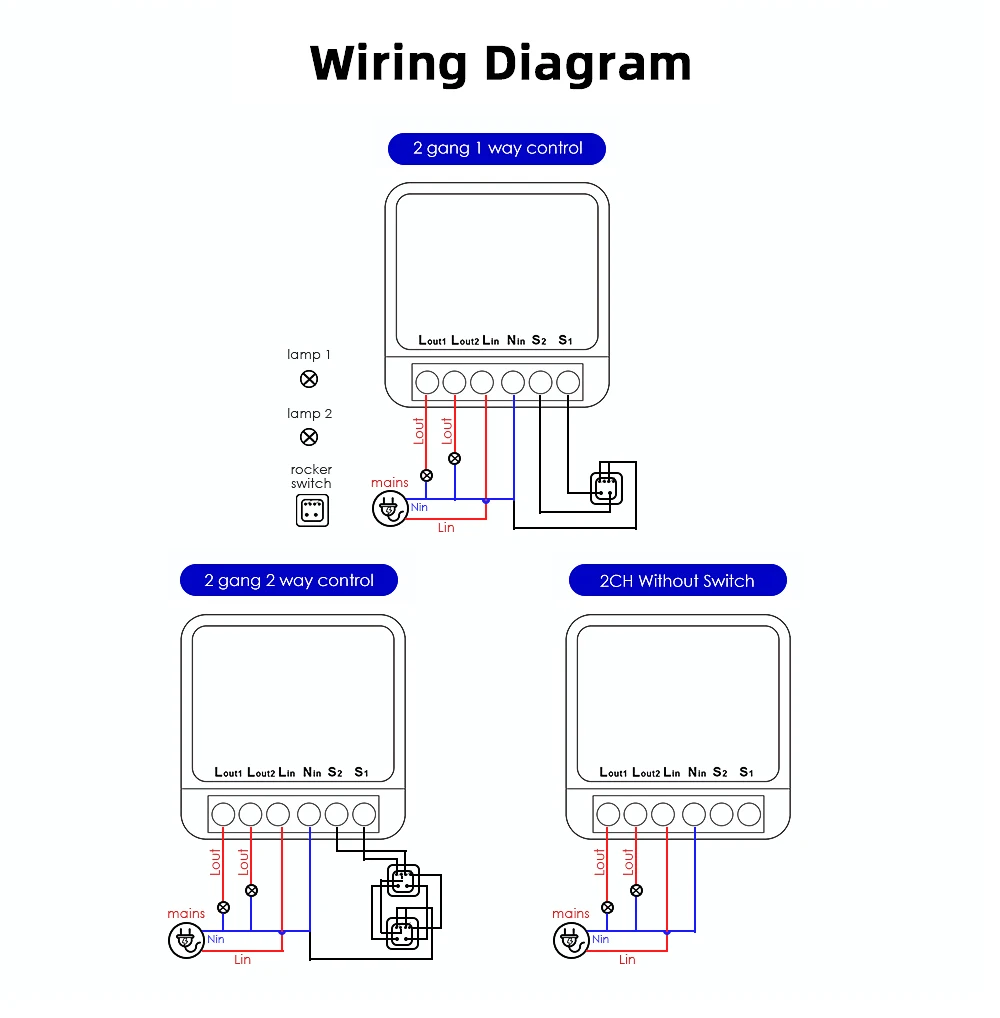 Wiring Diagram

2 gang 1 way control

Lout1 Lout2 Lin Nin S2 S1

lamp 1

lamp 2

rocker switch

Lout Lout

mains

Nin

Lin

2 gang 2 way control

Lout1 Lout2 Lin Nin S2 S1

Lout Lout

mains

Nin

Lin

2CH Without Switch

Lout1 Lout2 Lin Nin S2 S1

Lout Lout

mains

Nin

Lin