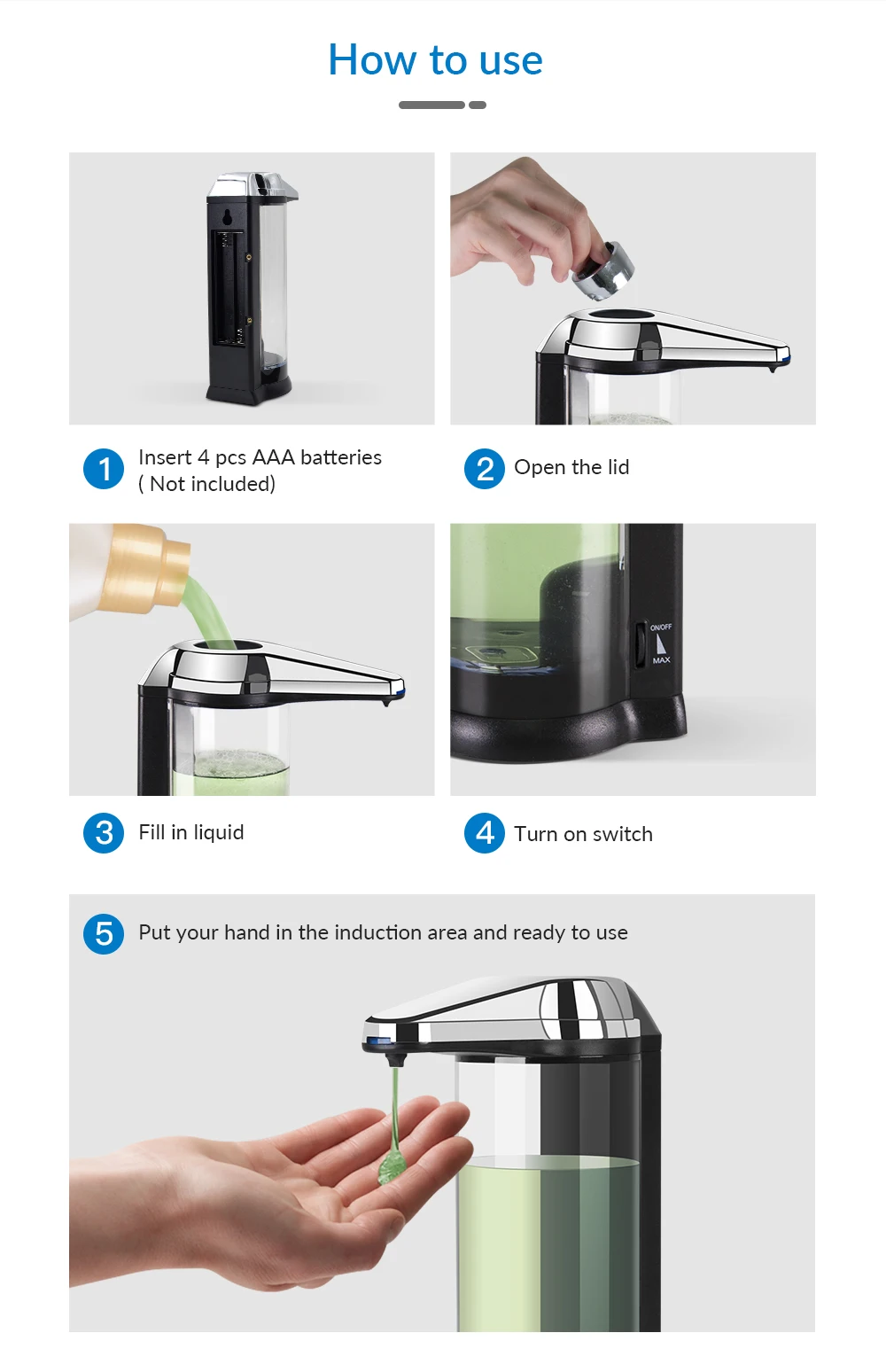 How to use

1 Insert 4 pcs AAA batteries
( Not included)

2 Open the lid

3 Fill in liquid

ON/OFF
MAX

4 Turn on switch

5 Put your hand in the induction area and ready to use