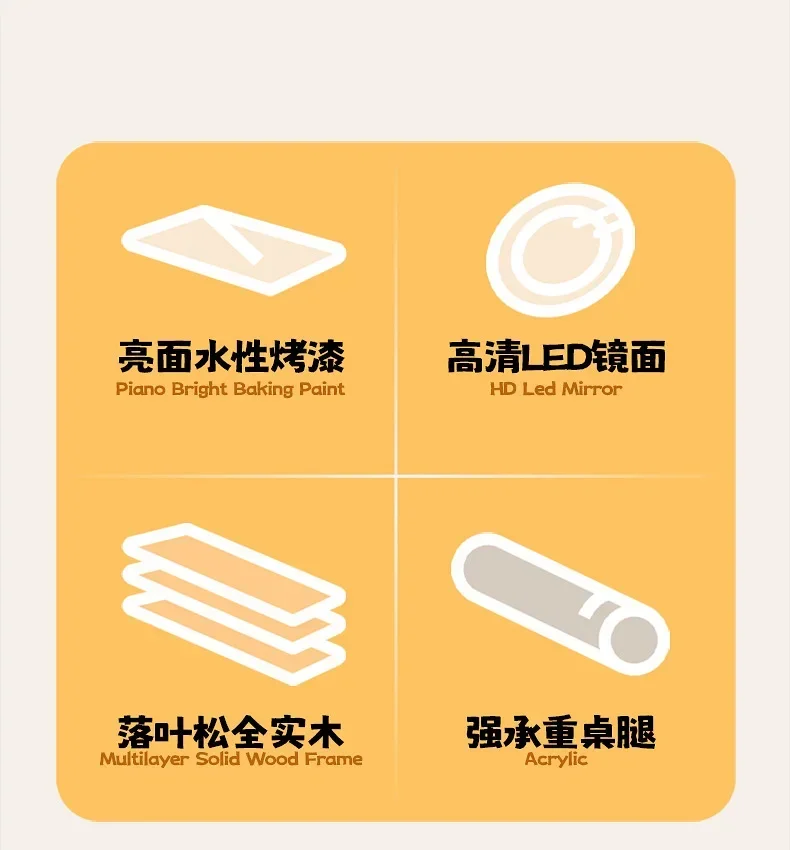 亮面水性烤漆
Piano Bright Baking Paint

高清LED镜面
HD Led Mirror

落叶松全实木
Multilayer Solid Wood Frame

强承重桌腿
Acrylic