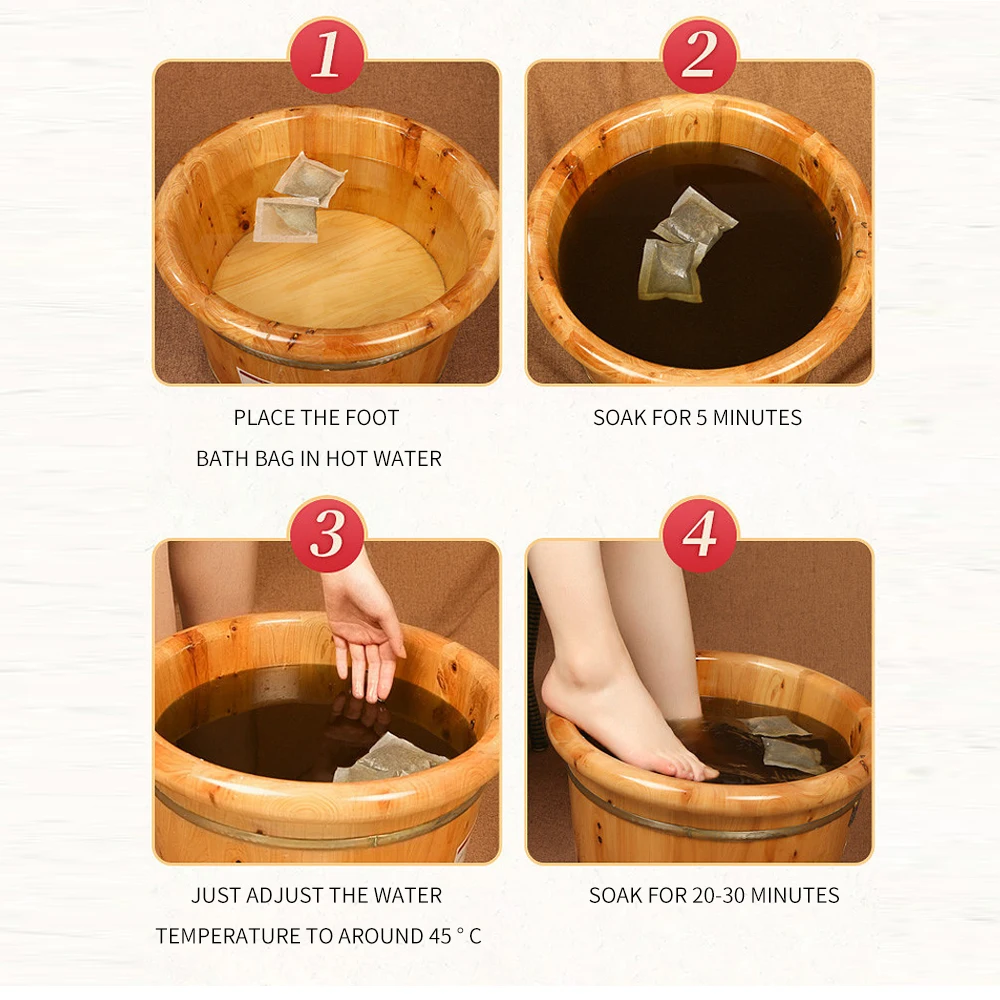 1

PLACE THE FOOT BATH BAG IN HOT WATER

2

SOAK FOR 5 MINUTES

3

JUST ADJUST THE WATER TEMPERATURE TO AROUND 45 ° C

4

SOAK FOR 20-30 MINUTES