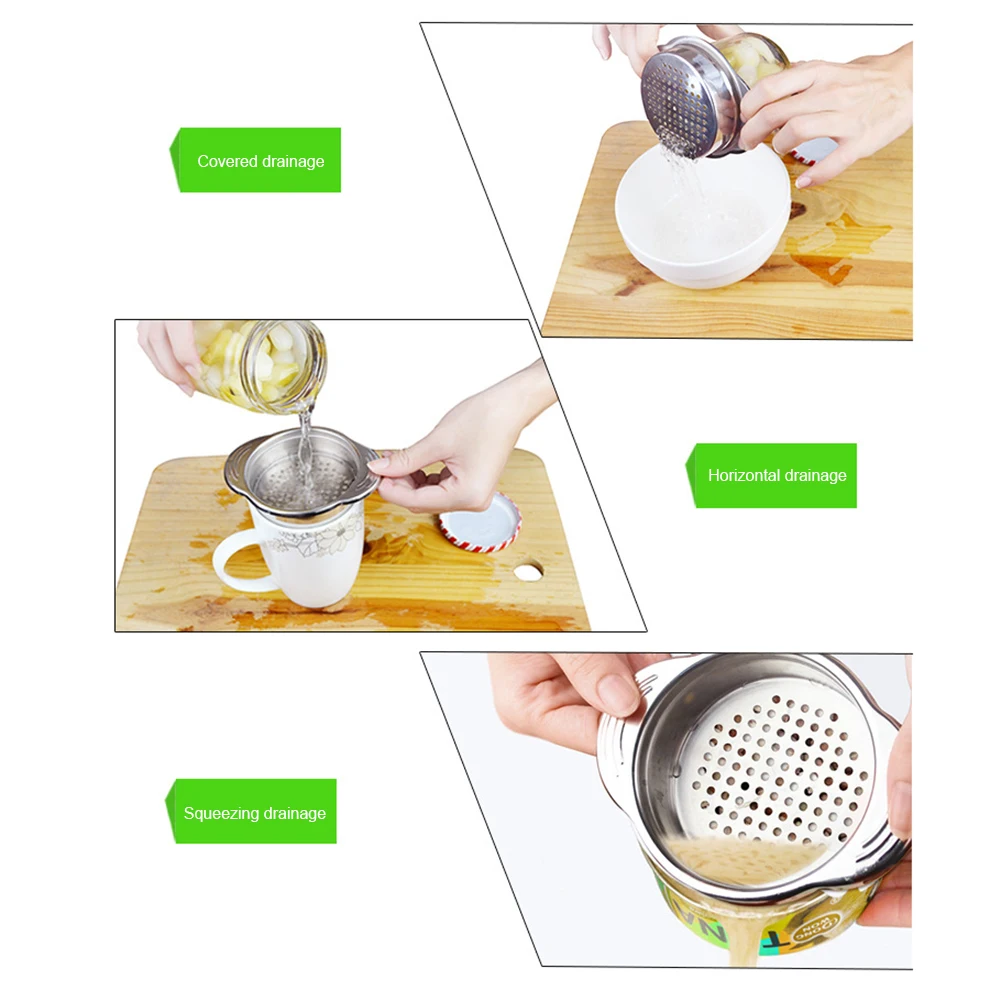 Covered drainage

Horizontal drainage

Squeezing drainage