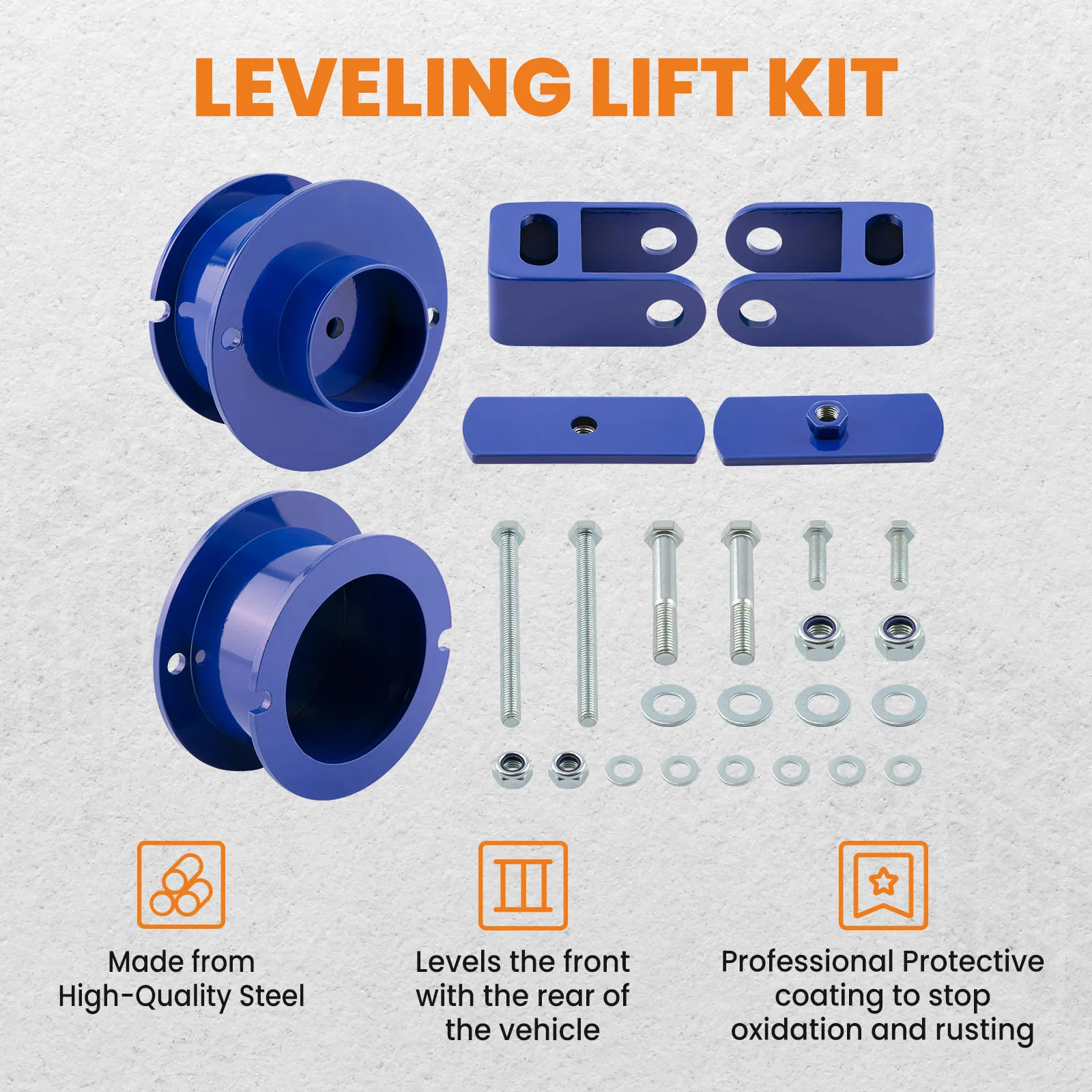 LEVELING LIFT KIT

Made from High-Quality Steel

Levels the front with the rear of the vehicle

Professional Protective coating to stop oxidation and rusting