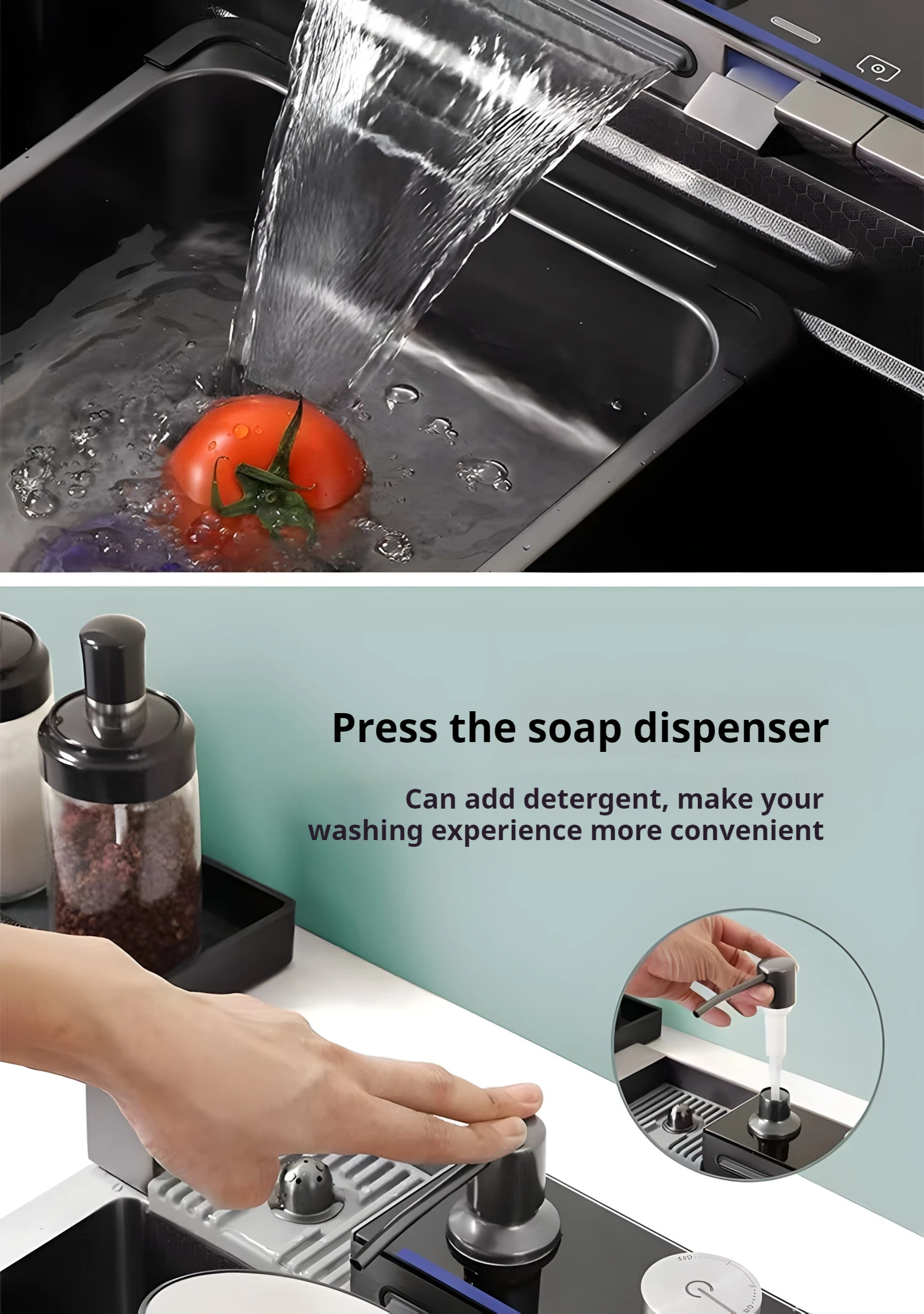 Press the soap dispenser

Can add detergent, make your washing experience more convenient