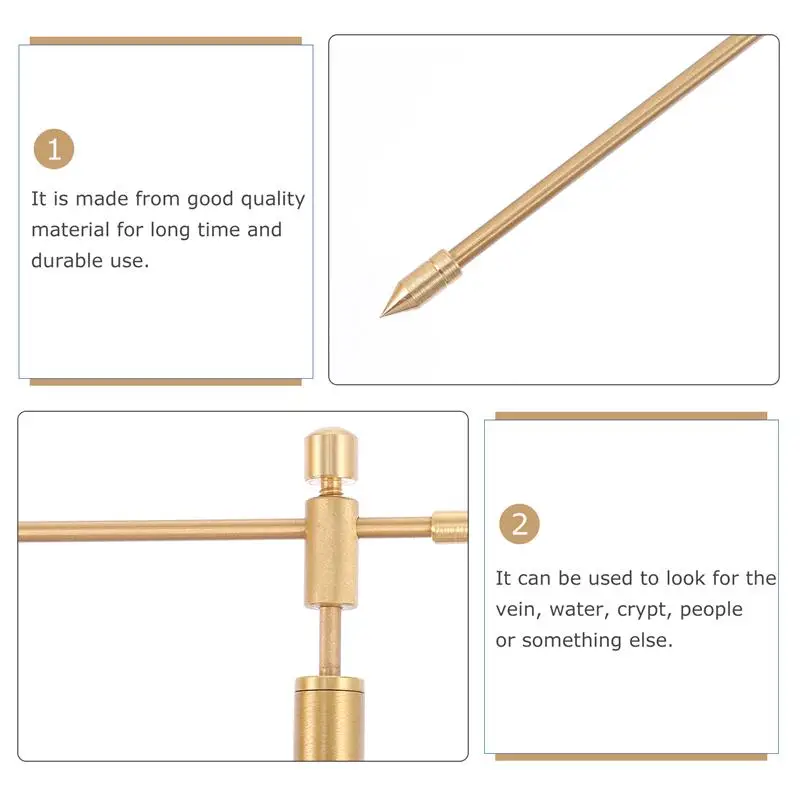 1

It is made from good quality material for long time and durable use.

2

It can be used to look for the vein, water, crypt, people or something else.