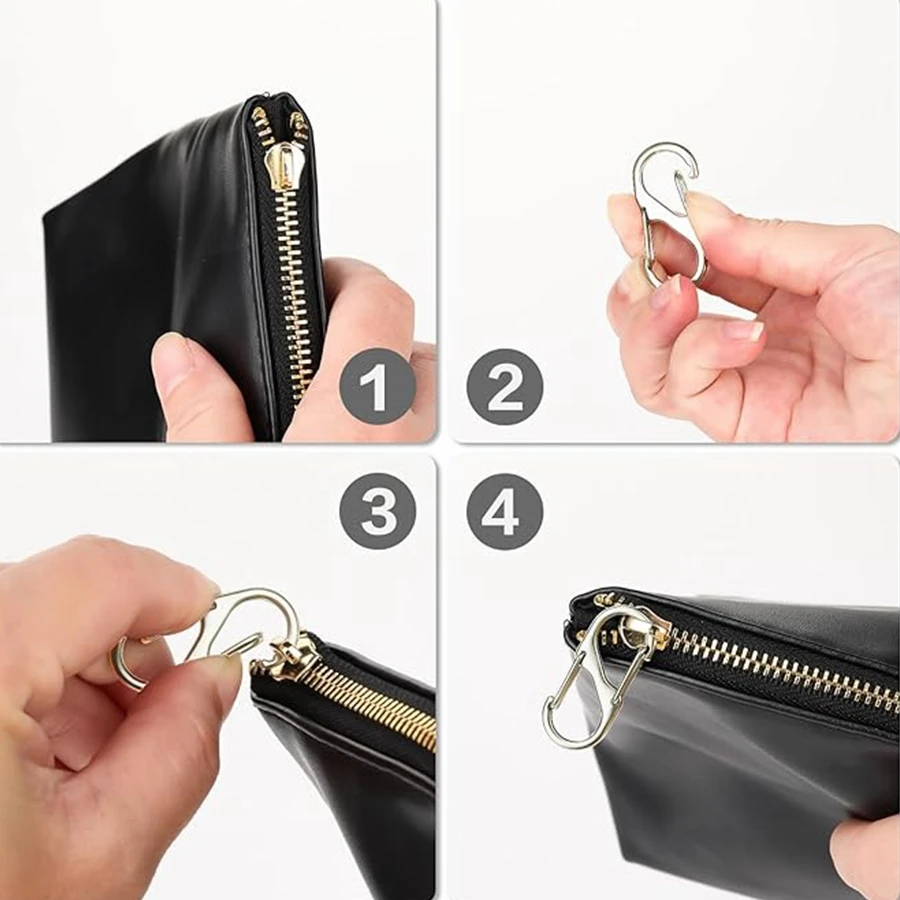 1
2
3
4