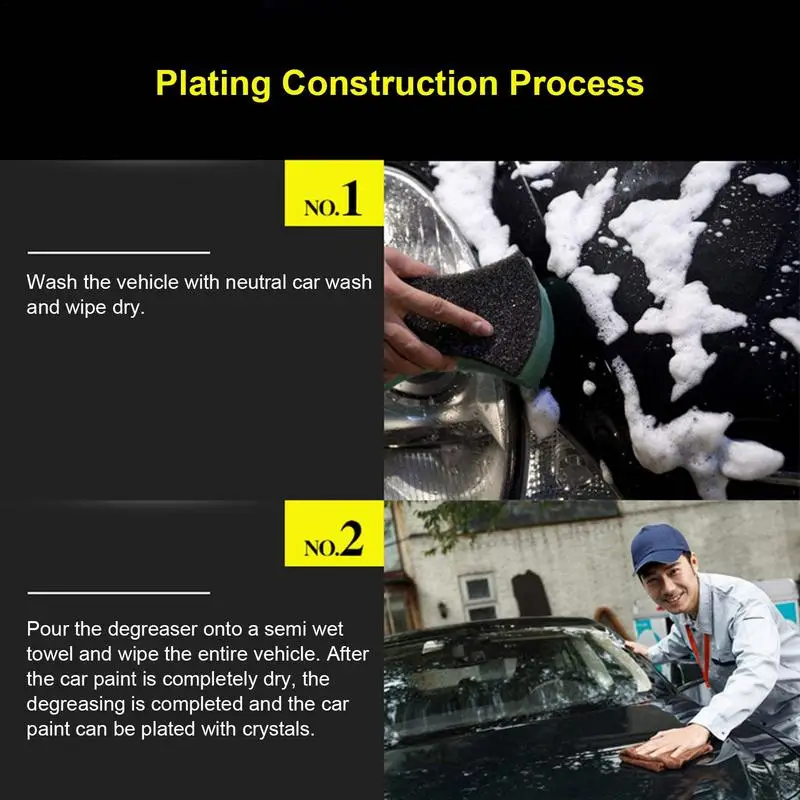 Plating Construction Process

NO.1

Wash the vehicle with neutral car wash and wipe dry.

NO.2

Pour the degreaser onto a semi wet towel and wipe the entire vehicle. After the car paint is completely dry, the degreasing is completed and the car paint can be plated with crystals.