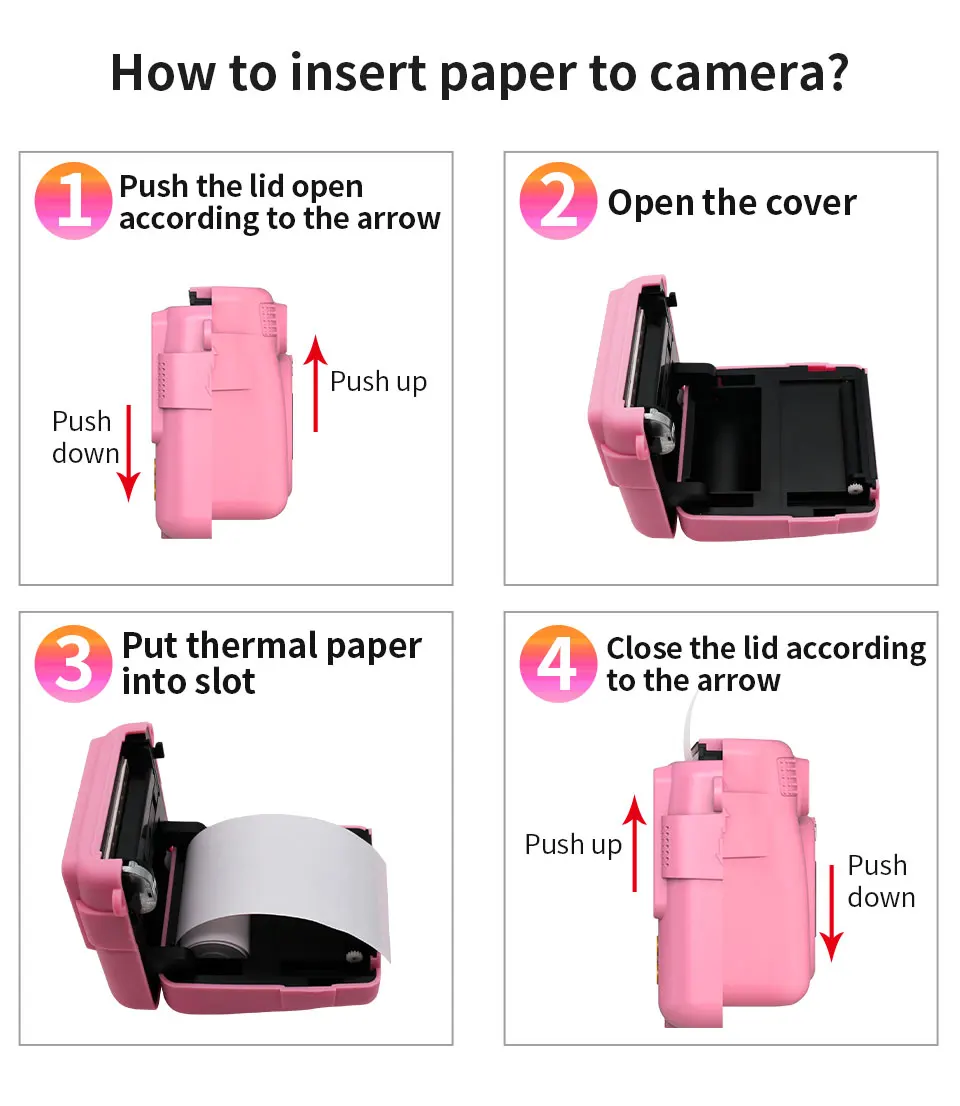 How to insert paper to camera?

1 Push the lid open according to the arrow

Push down

Push up

2 Open the cover

3 Put thermal paper into slot

4 Close the lid according to the arrow

Push up

Push down