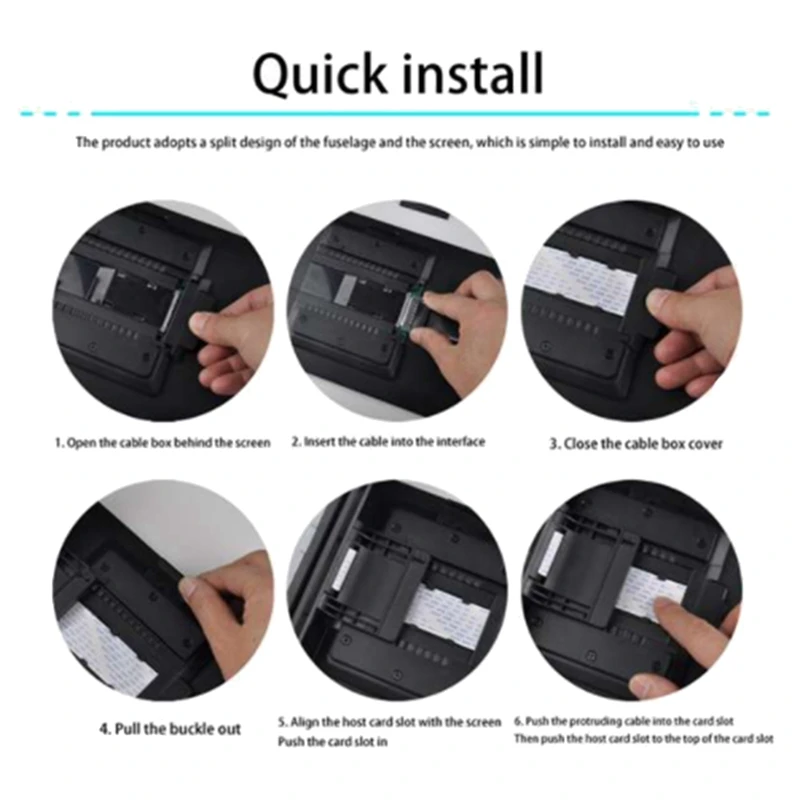 Quick install

The product adopts a split design of the fuselage and the screen, which is simple to install and easy to use

1. Open the cable box behind the screen

2. Insert the cable into the interface

3. Close the cable box cover

4. Pull the buckle out

5. Align the host card slot with the screen
Push the card slot in

6. Push the protruding cable into the card slot
Then push the host card slot to the top of the card slot