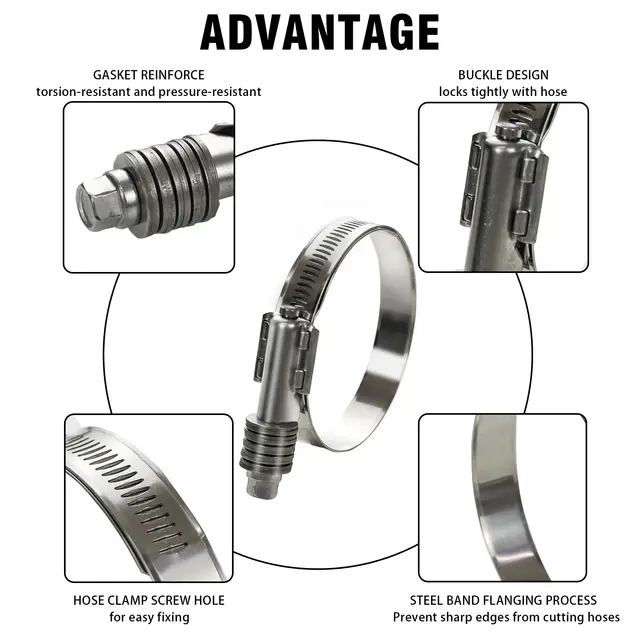 ADVANTAGE

GASKET REINFORCE
torsion-resistant and pressure-resistant

BUCKLE DESIGN
locks tightly with hose

HOSE CLAMP SCREW HOLE
for easy fixing

STEEL BAND FLANGING PROCESS
Prevent sharp edges from cutting hoses