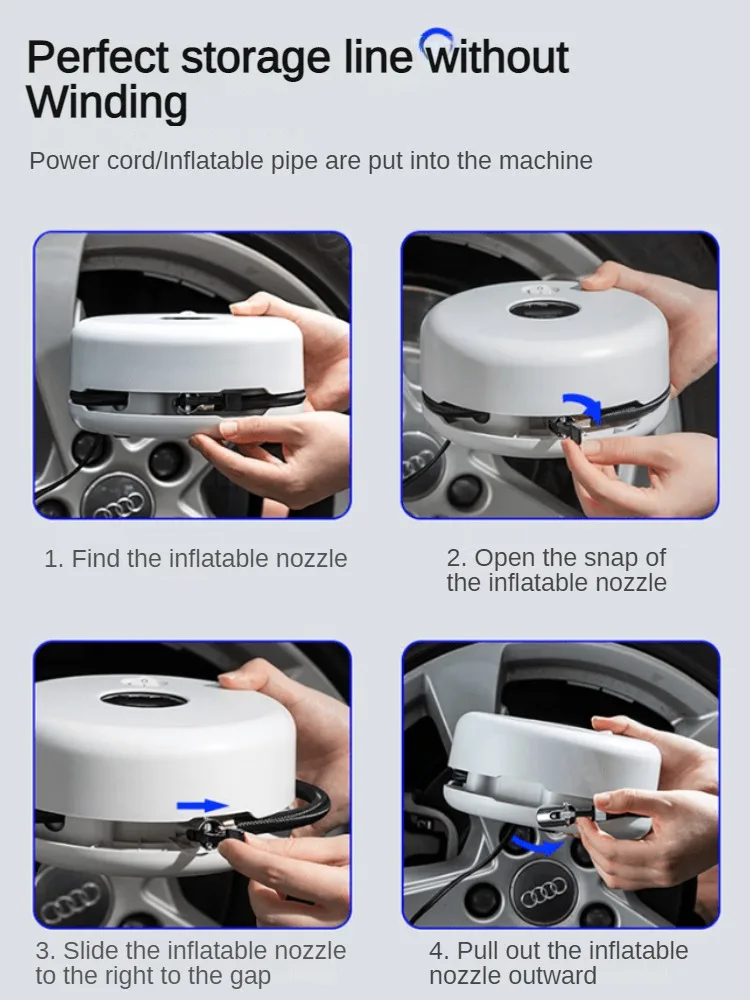 Perfect storage line without Winding

Power cord/Inflatable pipe are put into the machine

1. Find the inflatable nozzle

2. Open the snap of the inflatable nozzle

3. Slide the inflatable nozzle to the right to the gap

4. Pull out the inflatable nozzle outward