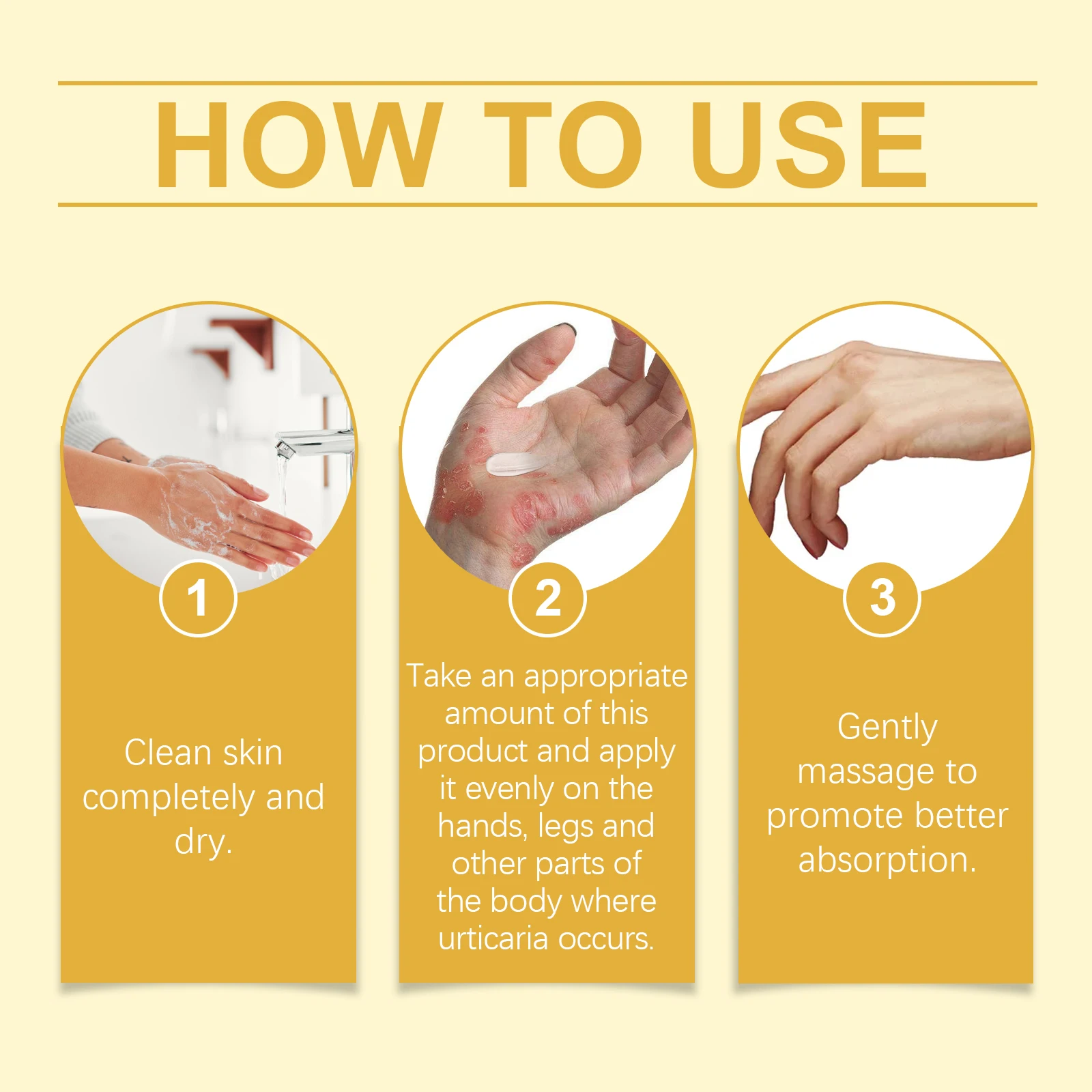 HOW TO USE

1

Clean skin completely and dry.

2

Take an appropriate amount of this product and apply it evenly on the hands, legs and other parts of the body where urticaria occurs.

3

Gently massage to promote better absorption.