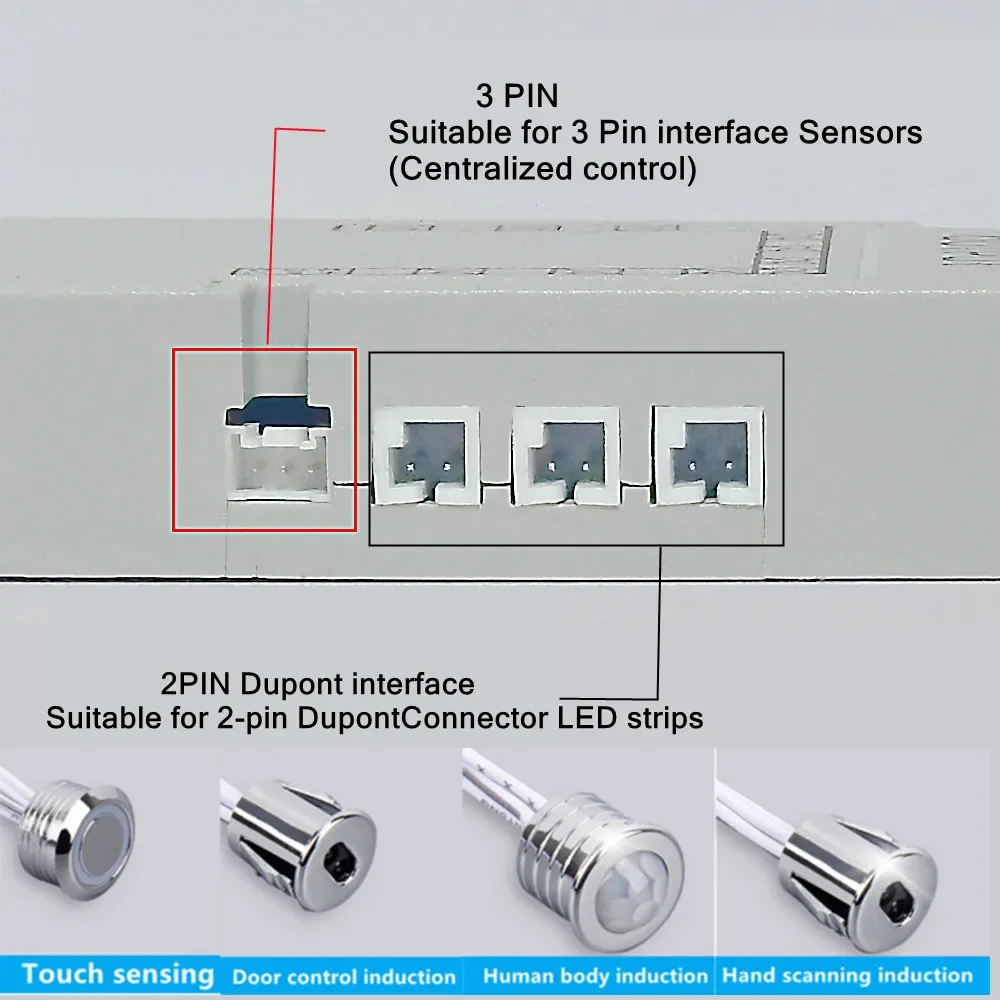 3 PIN
Suitable for 3 Pin interface Sensors
(Centralized control)

2PIN Dupont interface
Suitable for 2-pin DupontConnector LED strips

Touch sensing
Door control induction
Human body induction
Hand scanning induction