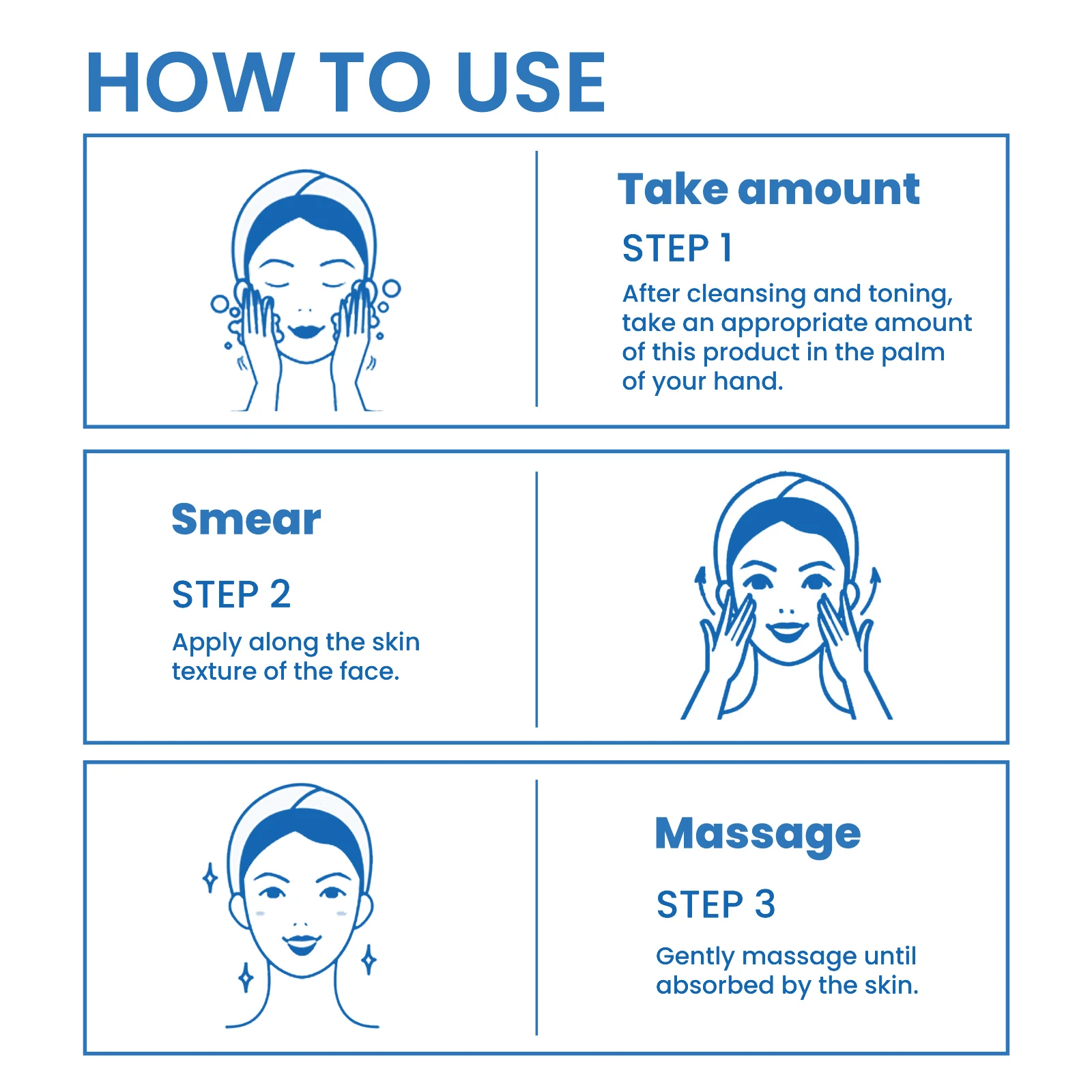 HOW TO USE

Take amount

STEP 1

After cleansing and toning, take an appropriate amount of this product in the palm of your hand.

Smear

STEP 2

Apply along the skin texture of the face.

Massage

STEP 3

Gently massage until absorbed by the skin.