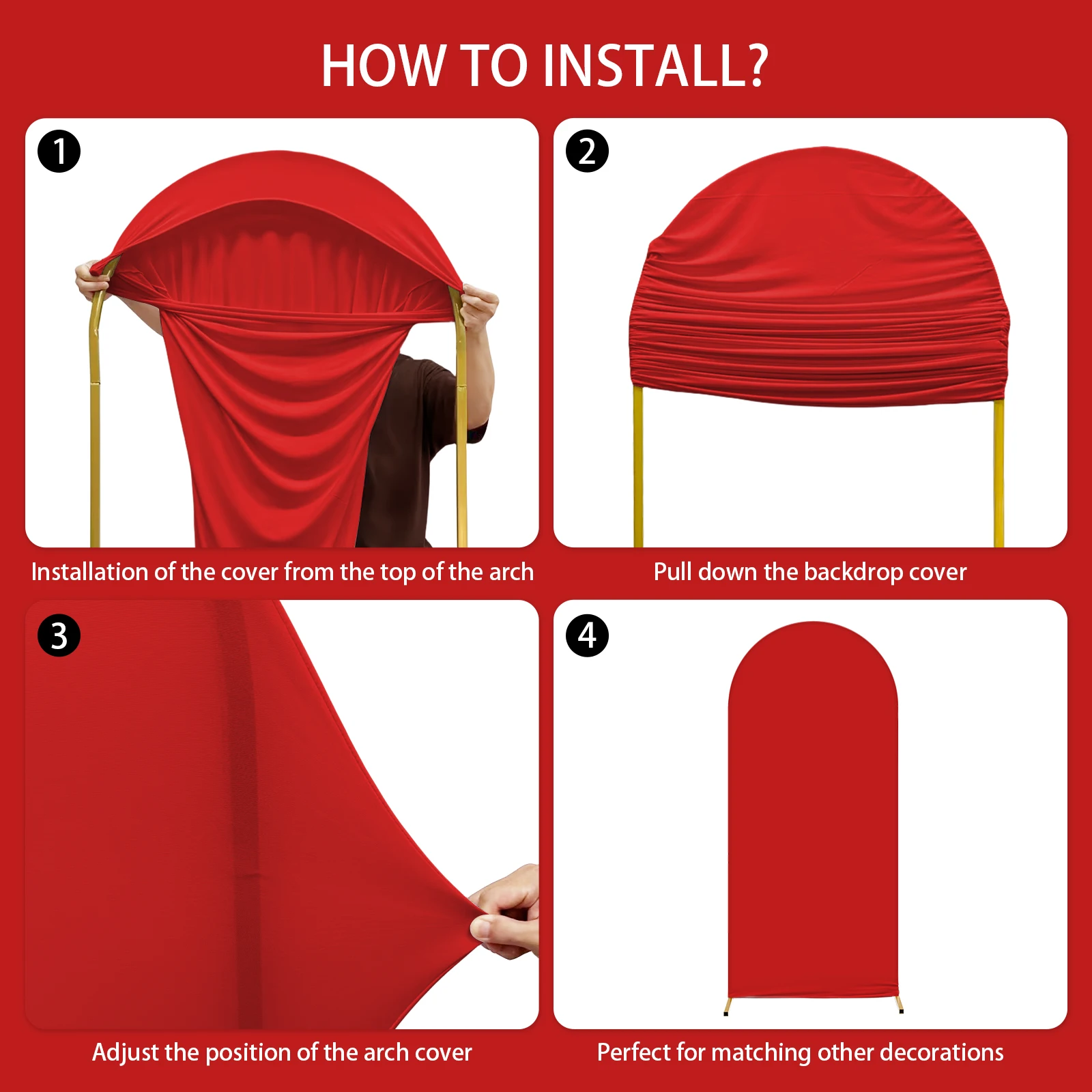 HOW TO INSTALL?

1

Installation of the cover from the top of the arch

2

Pull down the backdrop cover

3

Adjust the position of the arch cover

4

Perfect for matching other decorations