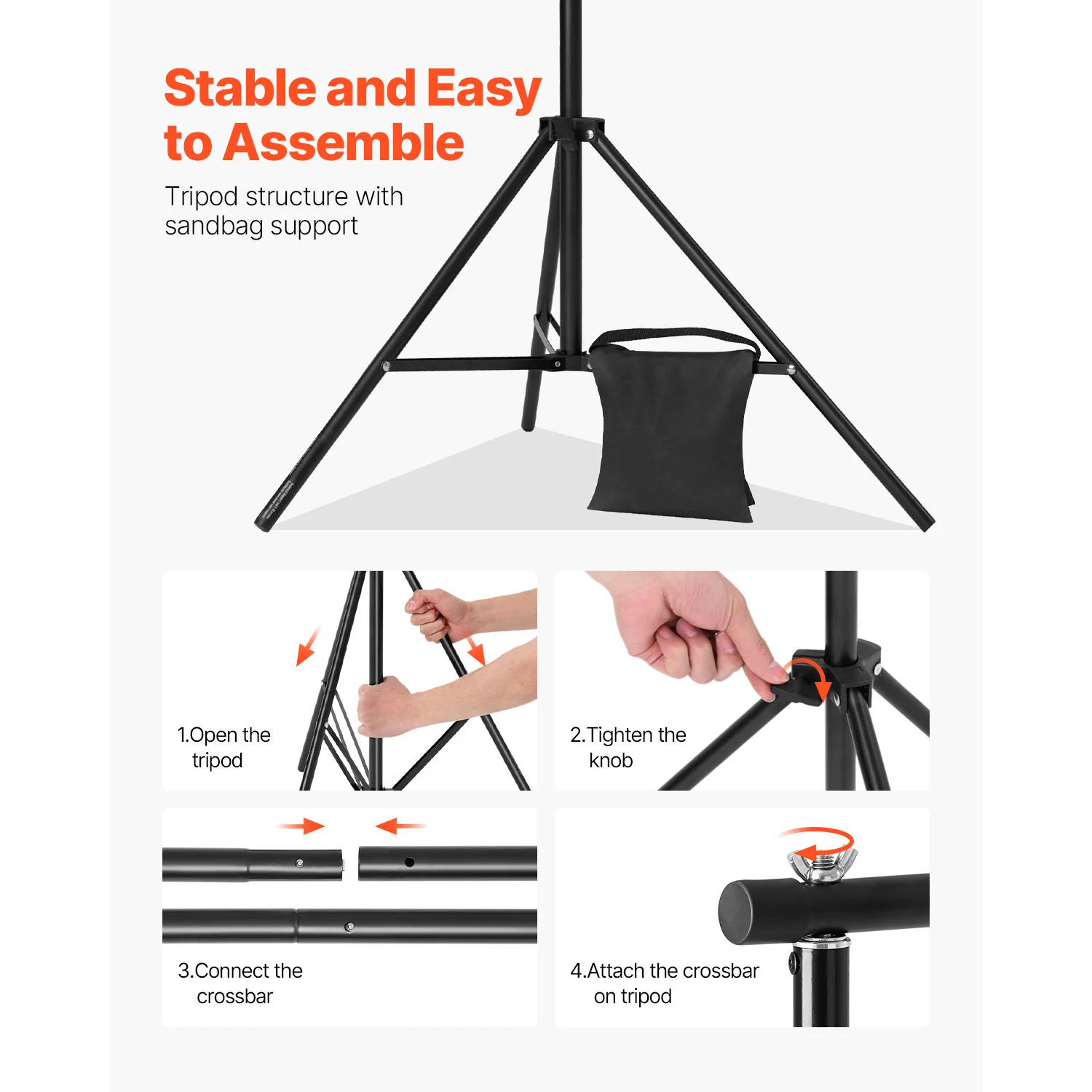 Stable and Easy to Assemble

Tripod structure with sandbag support

1.Open the tripod

2.Tighten the knob

3.Connect the crossbar

4.Attach the crossbar on tripod