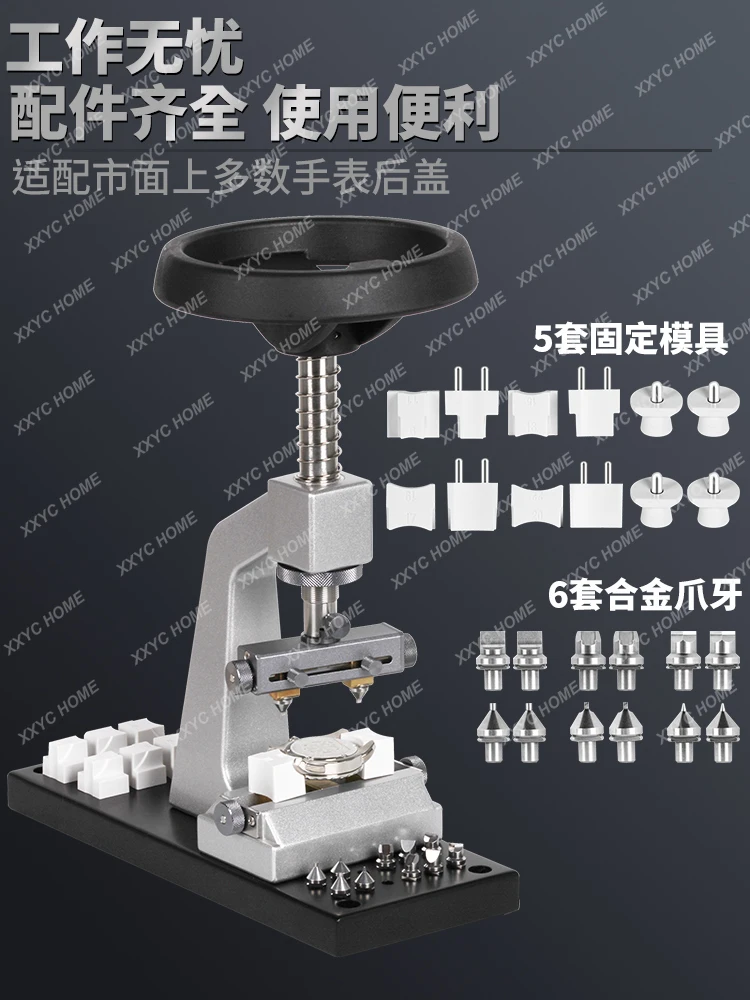 工作无忧
配件齐全 使用便利
适配市面上多数手表后盖

5套固定模具

6套合金爪牙

XXYC HOME