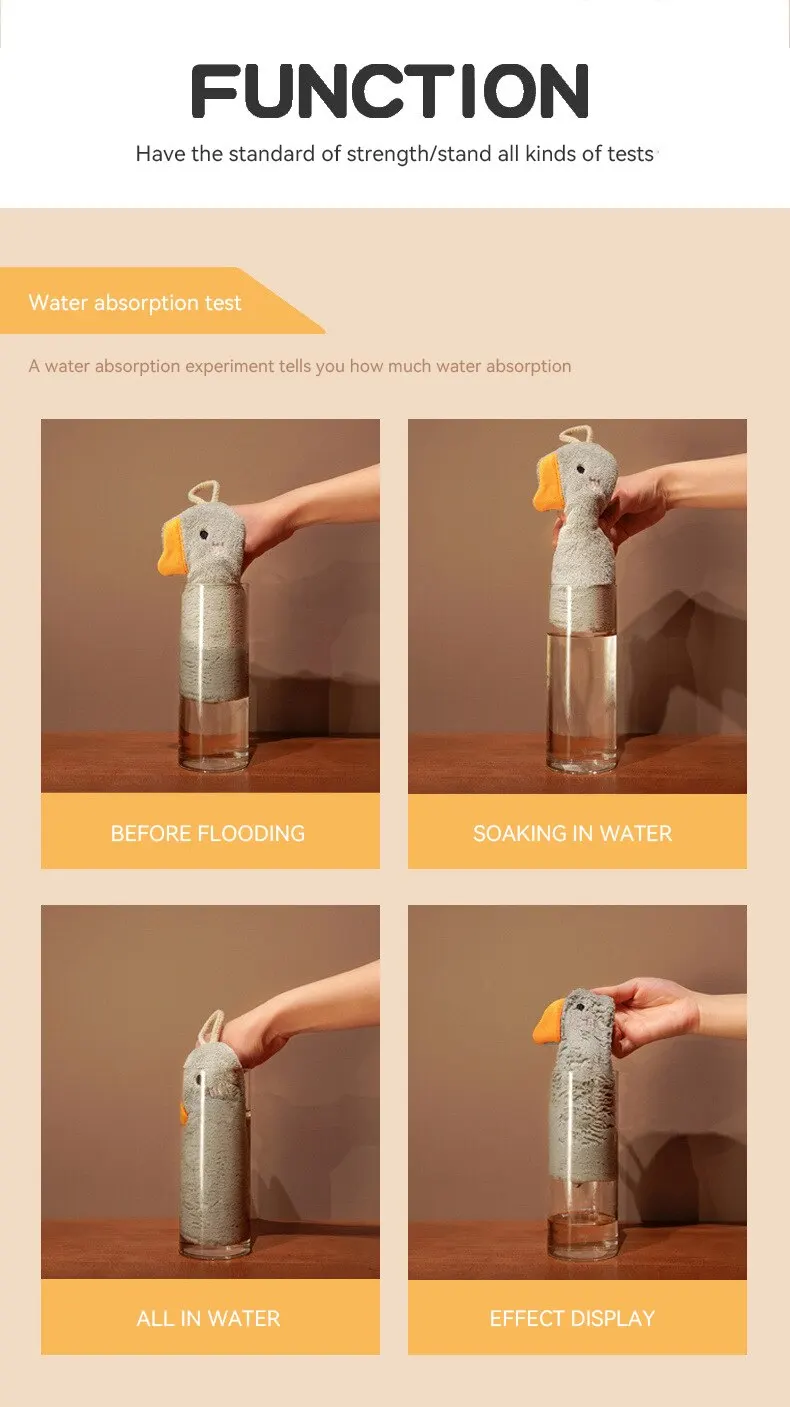 FUNCTION

Have the standard of strength/stand all kinds of tests

Water absorption test

A water absorption experiment tells you how much water absorption

BEFORE FLOODING

SOAKING IN WATER

ALL IN WATER

EFFECT DISPLAY