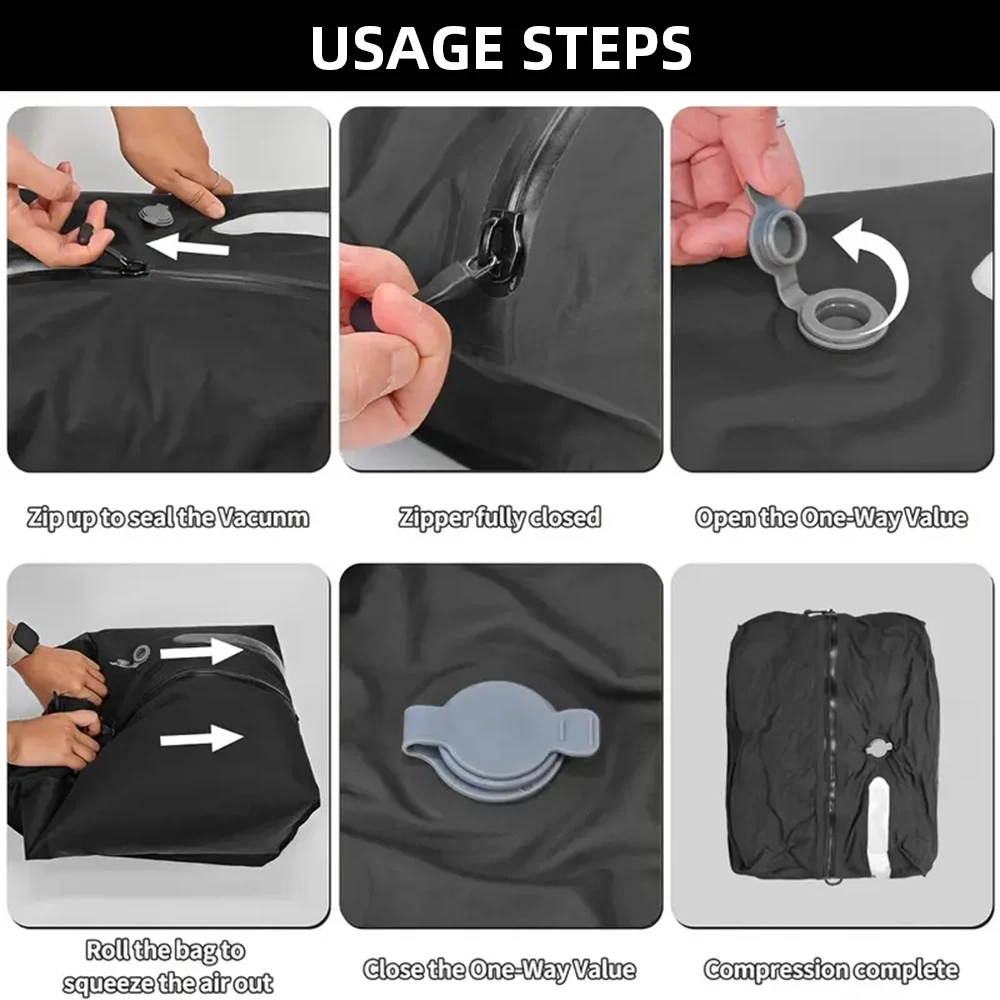 USAGE STEPS

Zip up to seal the Vacunm

Zipper fully closed

Open the One-Way Value

Roll the bag to squeeze the air out

Close the One-Way Value

Compression complete