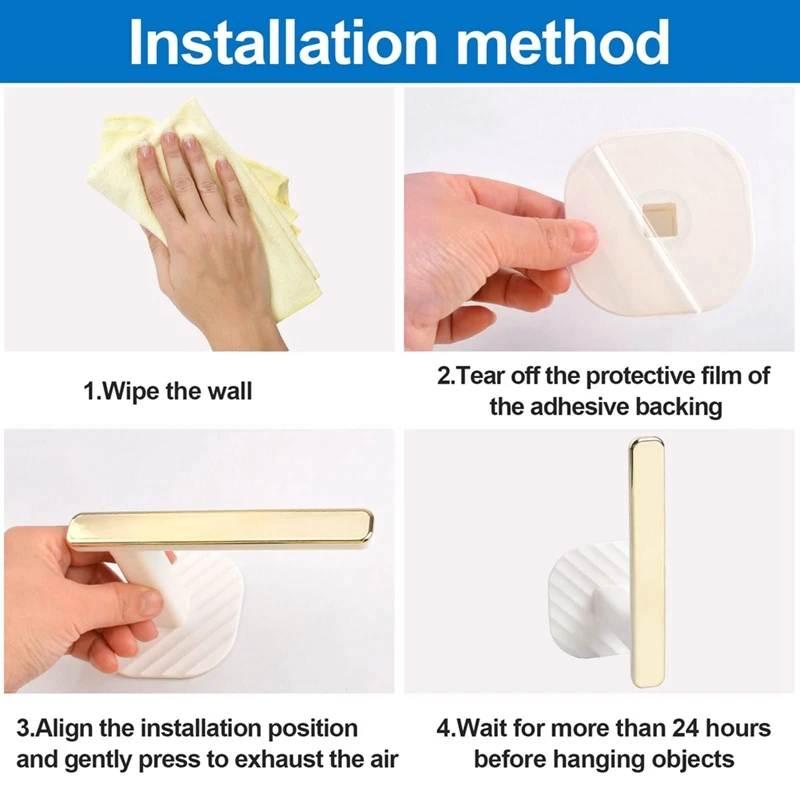 Installation method

1.Wipe the wall

2.Tear off the protective film of the adhesive backing

3.Align the installation position and gently press to exhaust the air

4.Wait for more than 24 hours before hanging objects