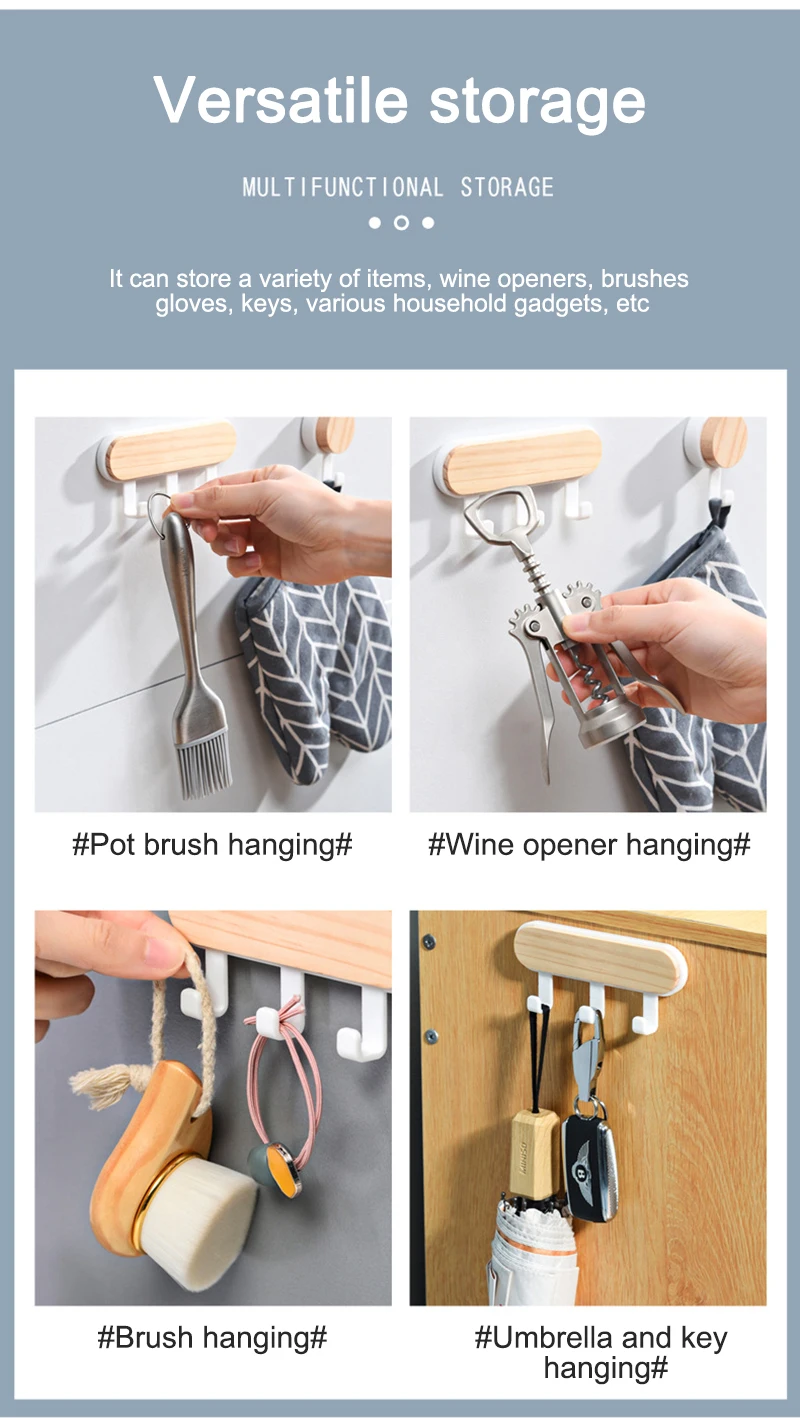 Versatile storage

MULTIFUNCTIONAL STORAGE

It can store a variety of items, wine openers, brushes gloves, keys, various household gadgets, etc

#Pot brush hanging#

#Wine opener hanging#

#Brush hanging#

MINISO

#Umbrella and key hanging#