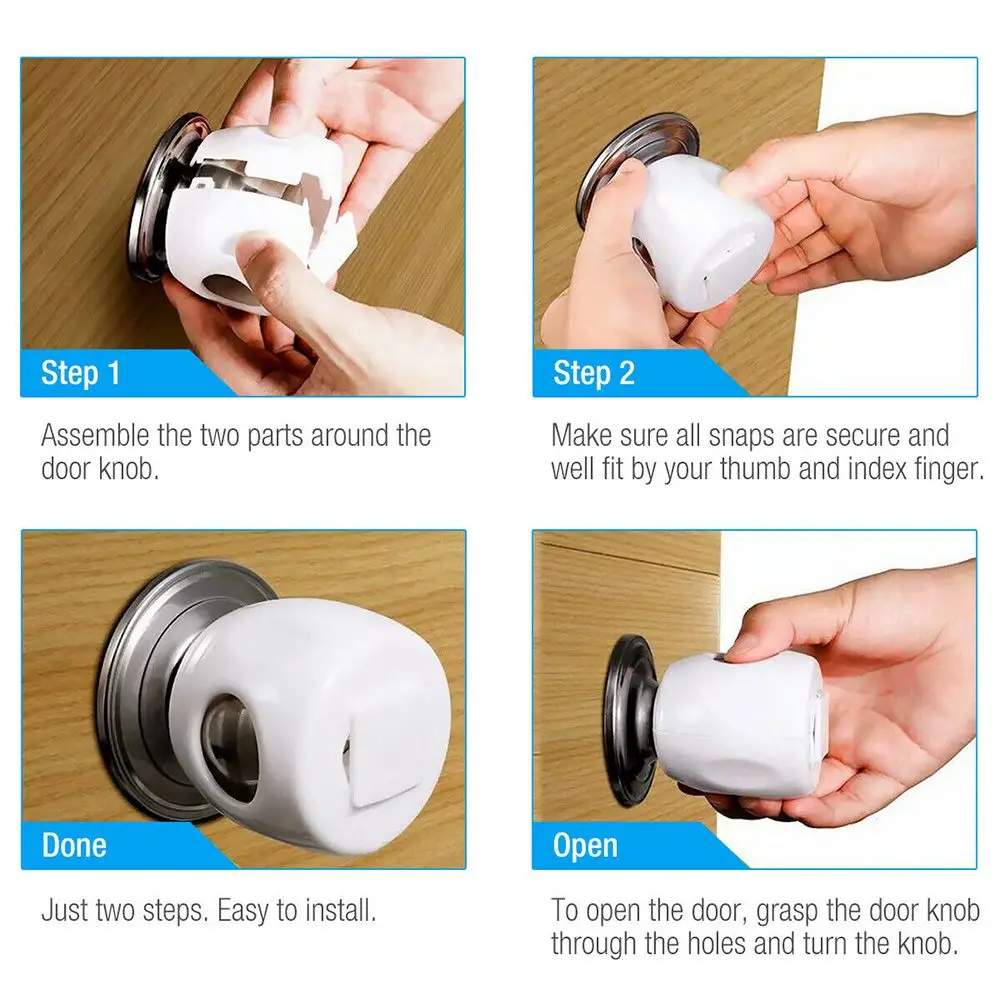 Step 1

Assemble the two parts around the door knob.

Step 2

Make sure all snaps are secure and well fit by your thumb and index finger.

Done

Just two steps. Easy to install.

Open

To open the door, grasp the door knob through the holes and turn the knob.